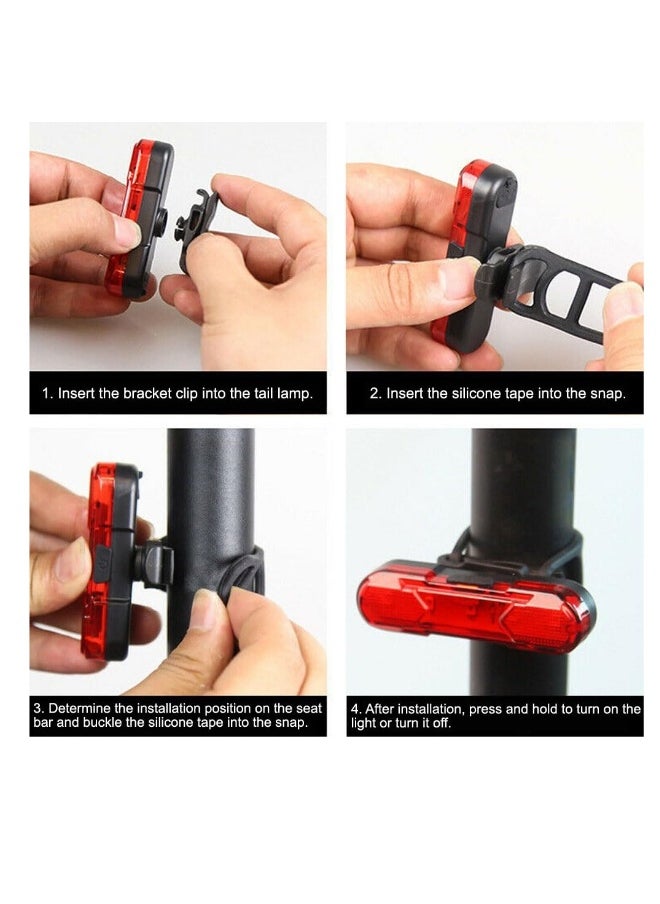 1. Insert the bracket clip into the tail lamp.

2. Insert the silicone tape into the snap.

3. Determine the installation position on the seat bar and buckle the silicone tape into the snap.

4. After installation, press and hold to turn on the light or turn it off.