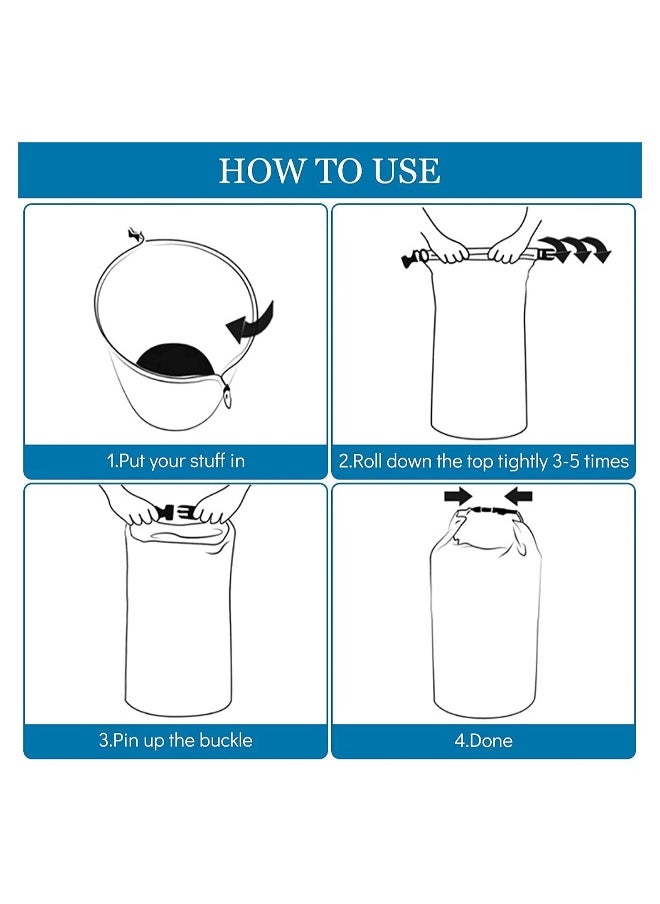 HOW TO USE

1.Put your stuff in

2.Roll down the top tightly 3-5 times

3.Pin up the buckle

4.Done