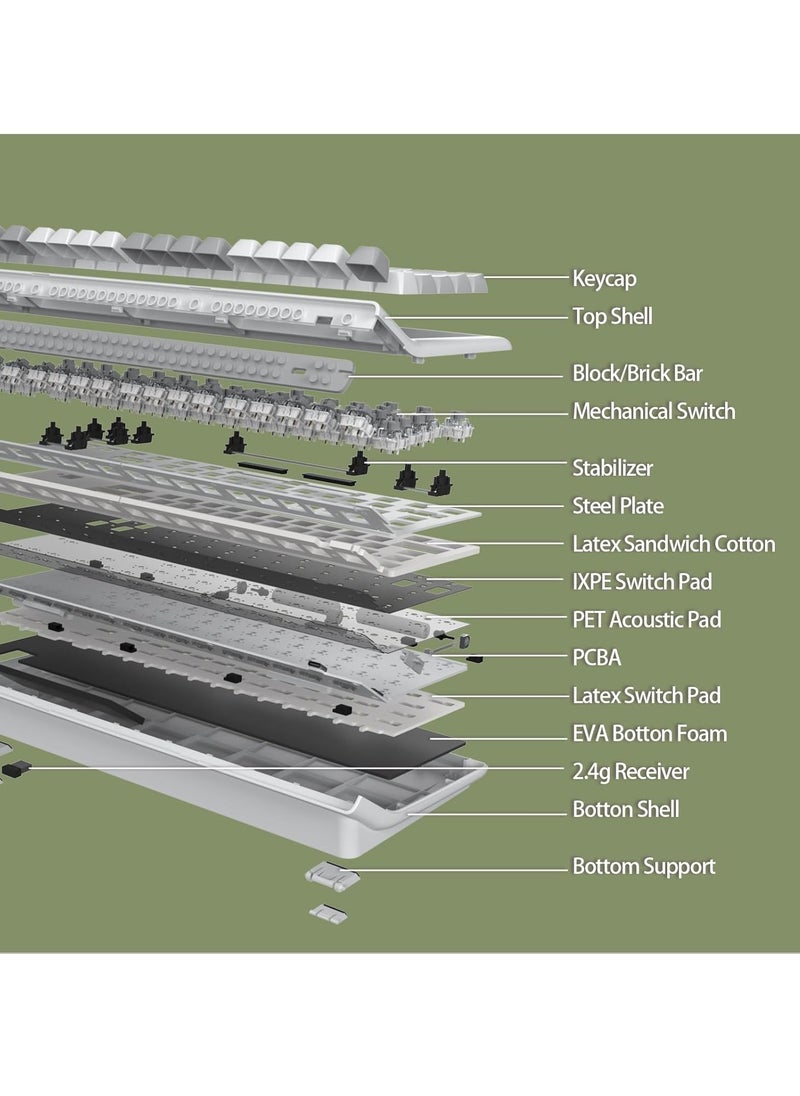 Keycap
Top Shell
Block/Brick Bar
Mechanical Switch
Stabilizer
Steel Plate
Latex Sandwich Cotton
IXPE Switch Pad
PET Acoustic Pad
PCBA
Latex Switch Pad
EVA Botton Foam
2.4g Receiver
Botton Shell
Bottom Support