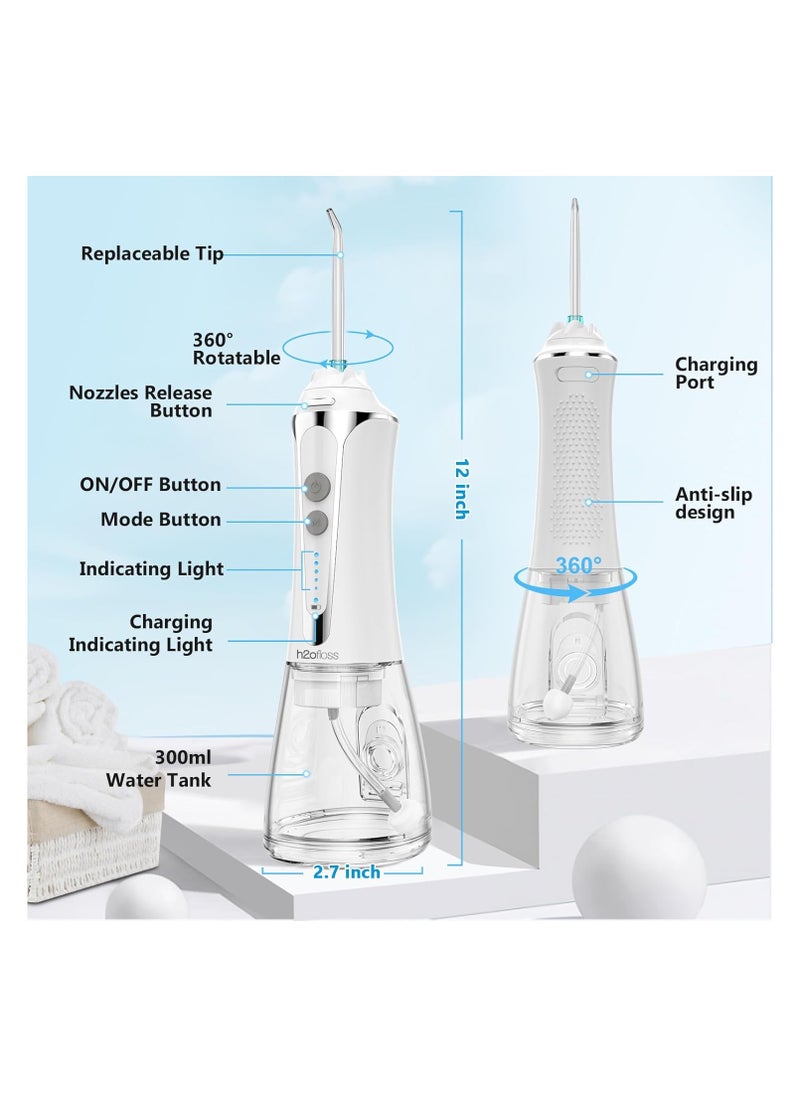 Replaceable Tip

360°
Rotatable

Nozzles Release
Button

ON/OFF Button

Mode Button

Indicating Light

Charging
Indicating Light

h2ofloss

300ml
Water Tank

2.7 inch

12 inch

Charging
Port

Anti-slip
design

360°