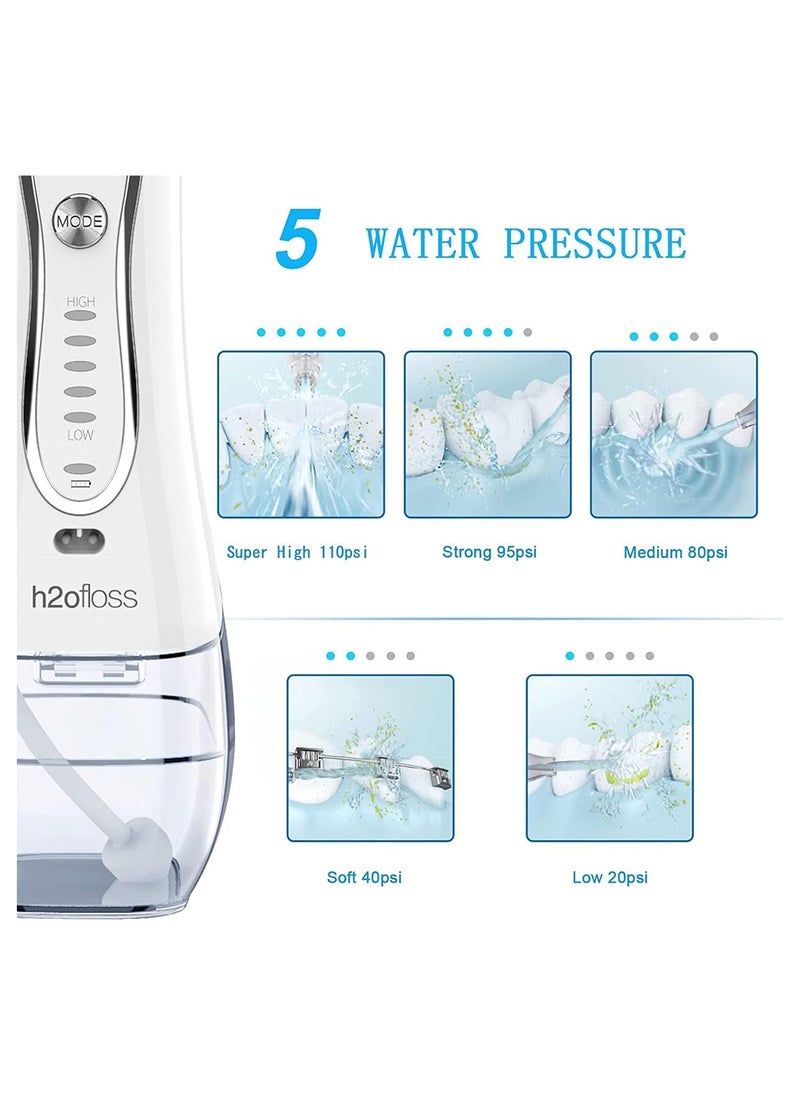 MODE
HIGH
LOW
h2ofloss

5 WATER PRESSURE

Super High 110psi
Strong 95psi
Medium 80psi

Soft 40psi
Low 20psi