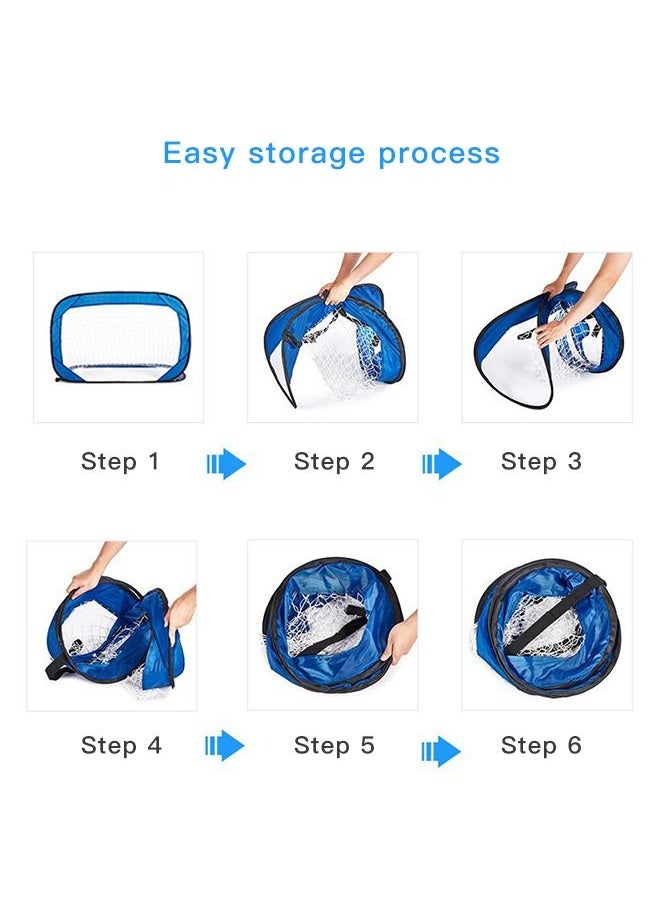 Easy storage process

Step 1

Step 2

Step 3

Step 4

Step 5

Step 6