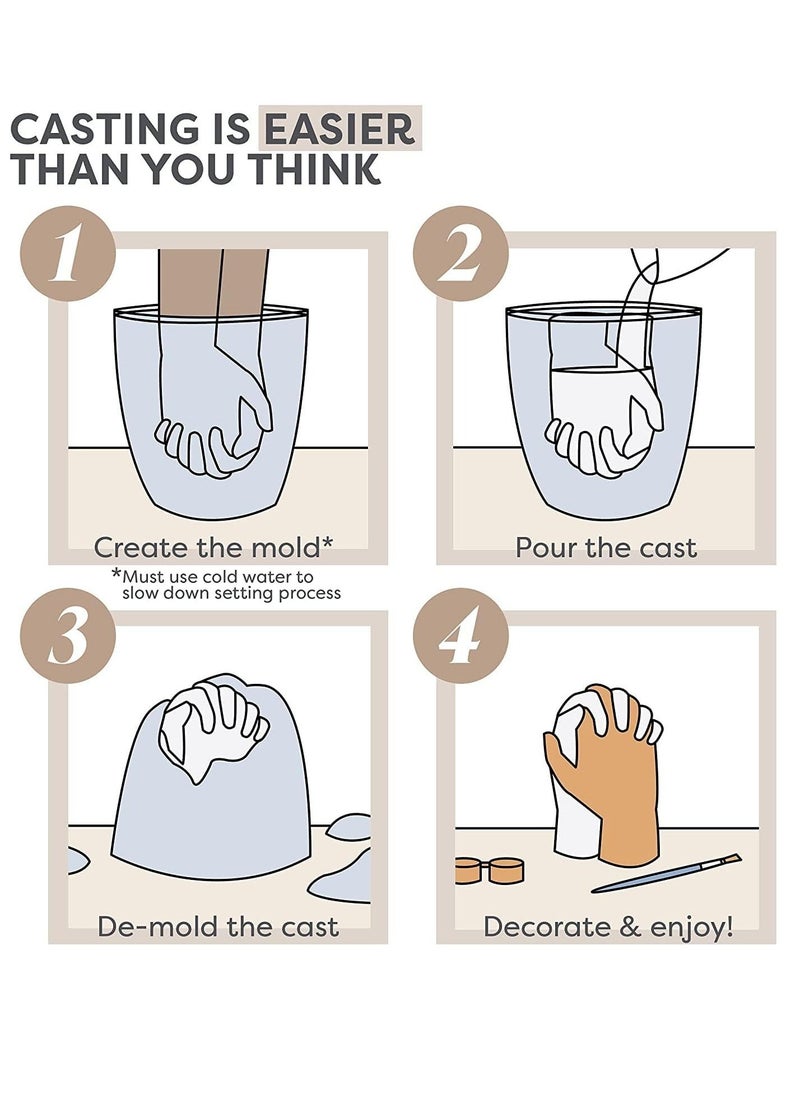 CASTING IS EASIER THAN YOU THINK

1

Create the mold*

*Must use cold water to slow down setting process

2

Pour the cast

3

De-mold the cast

4

Decorate & enjoy!