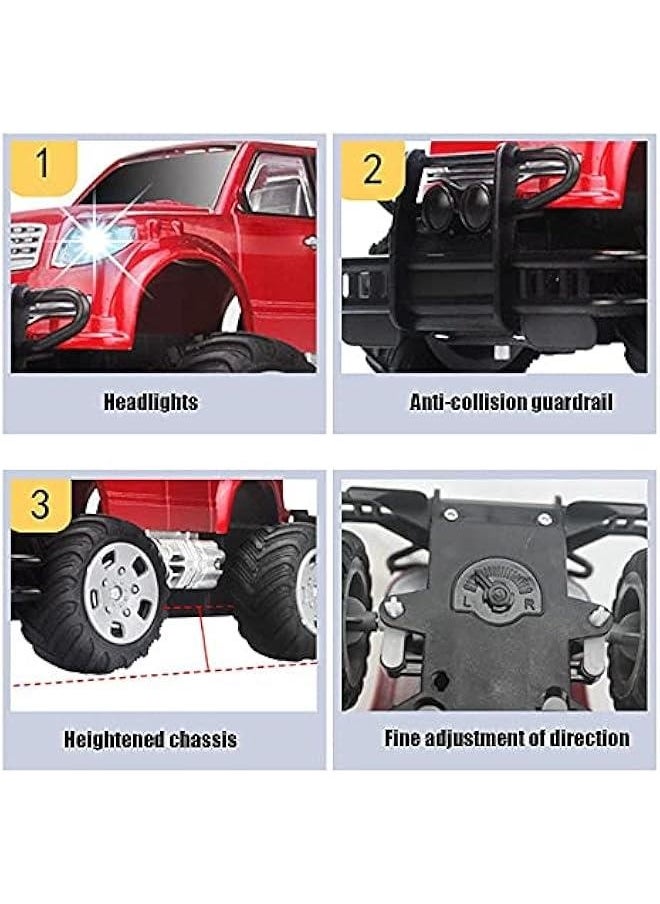 1

Headlights

2

Anti-collision guardrail

3

Heightened chassis

L R

Fine adjustment of direction