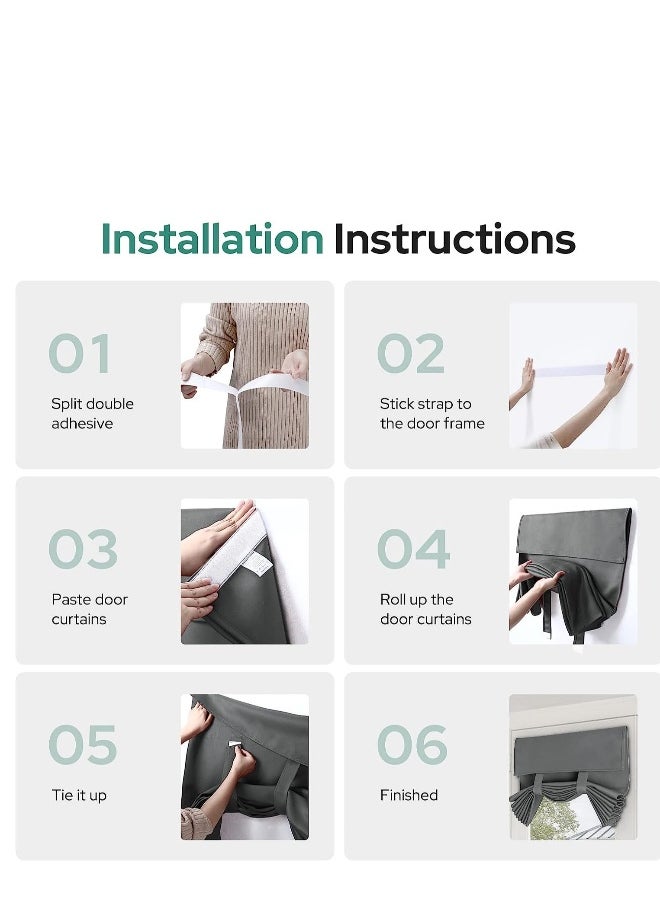 Installation Instructions

01
Split double adhesive

02
Stick strap to the door frame

03
Paste door curtains

04
Roll up the door curtains

05
Tie it up

06
Finished