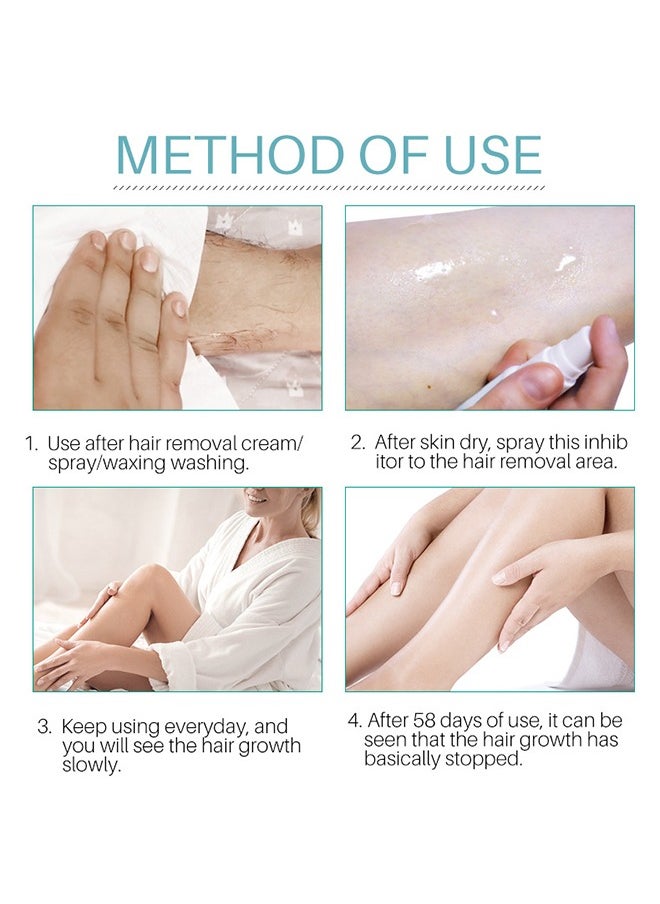 METHOD OF USE

1. Use after hair removal cream/ spray/waxing washing.

2. After skin dry, spray this inhib itor to the hair removal area.

3. Keep using everyday, and you will see the hair growth slowly.

4. After 58 days of use, it can be seen that the hair growth has basically stopped.