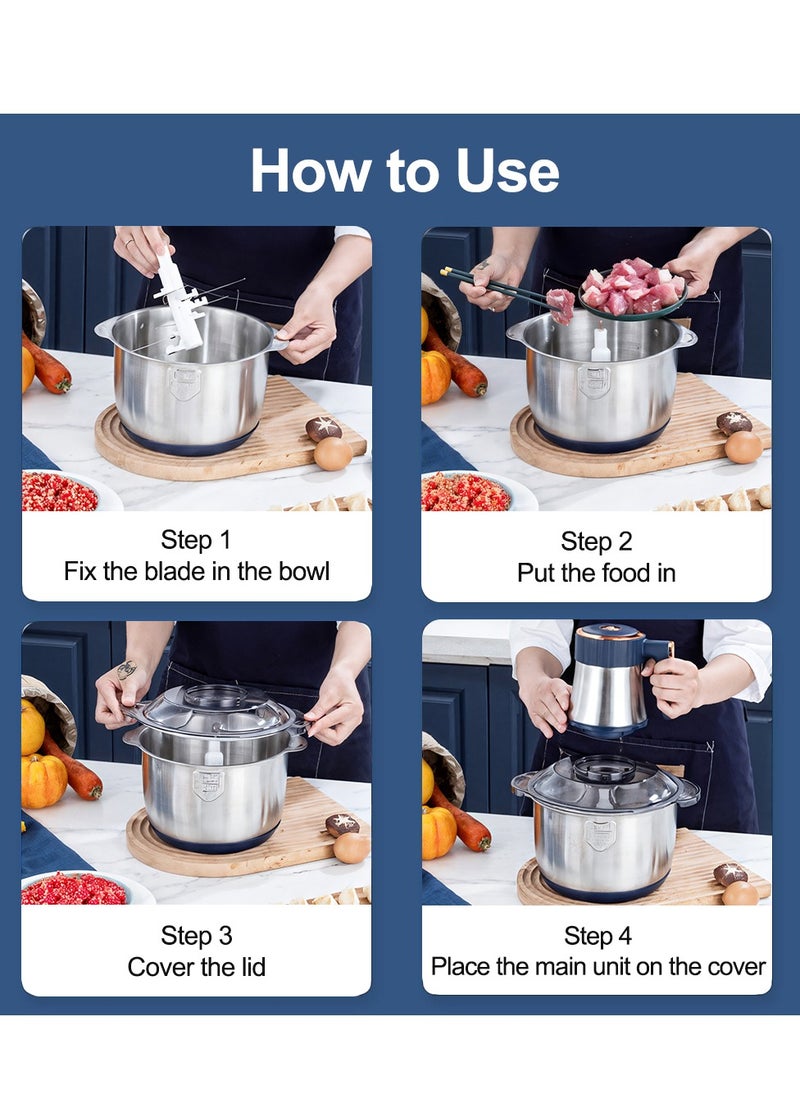 How to Use

Step 1
Fix the blade in the bowl

Step 2
Put the food in

Step 3
Cover the lid

Step 4
Place the main unit on the cover