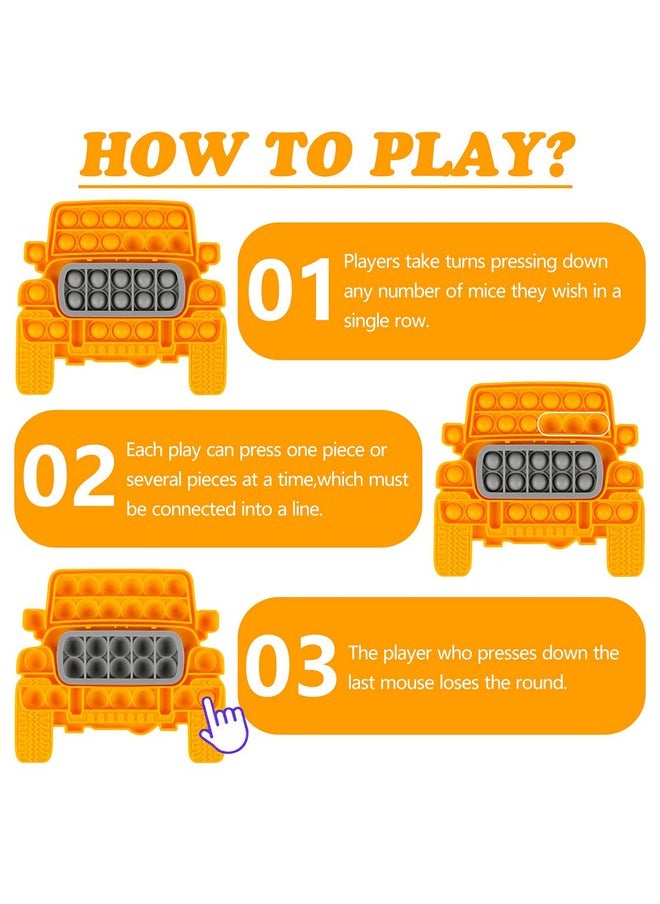 HOW TO PLAY?

01 Players take turns pressing down any number of mice they wish in a single row.

02 Each play can press one piece or several pieces at a time,which must be connected into a line.

03 The player who presses down the last mouse loses the round.