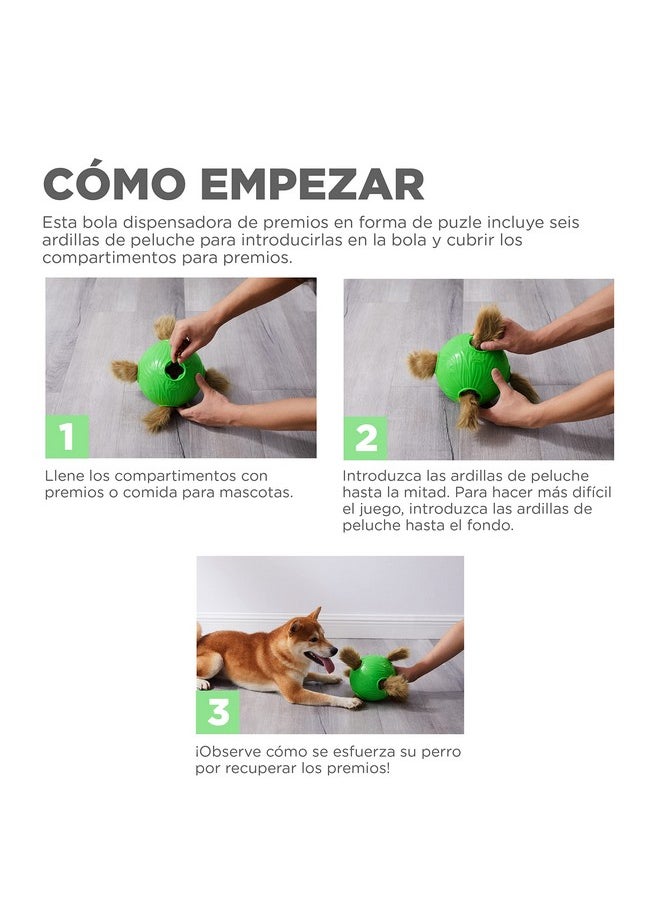 CÓMO EMPEZAR

Esta bola dispensadora de premios en forma de puzle incluye seis ardillas de peluche para introducirlas en la bola y cubrir los compartimentos para premios.

1

Llene los compartimentos con premios o comida para mascotas.

2

Introduzca las ardillas de peluche hasta la mitad. Para hacer más difícil el juego, introduzca las ardillas de peluche hasta el fondo.

3

¡Observe cómo se esfuerza su perro por recuperar los premios!