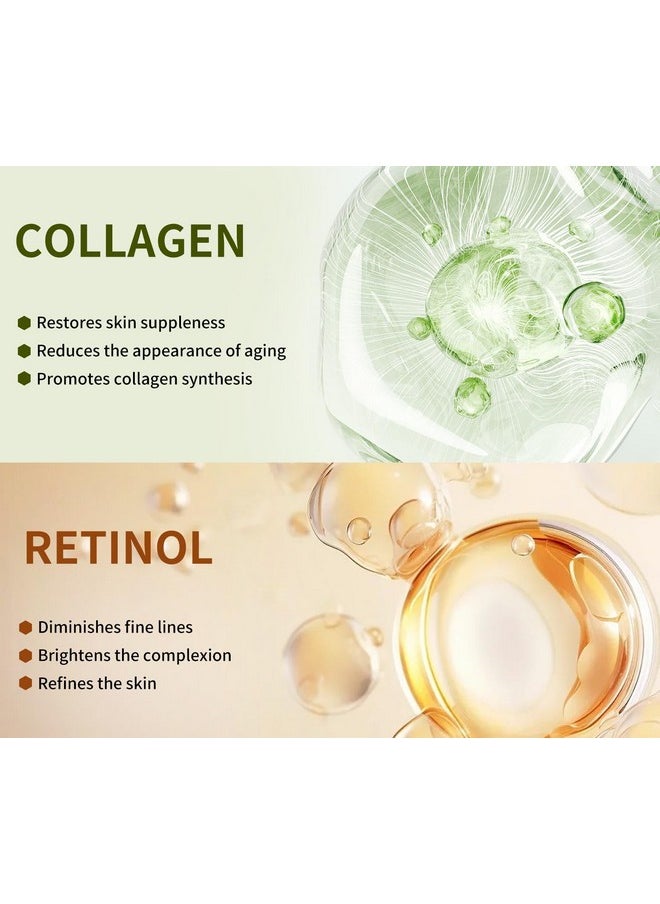 COLLAGEN

Restores skin suppleness
Reduces the appearance of aging
Promotes collagen synthesis

RETINOL

Diminishes fine lines
Brightens the complexion
Refines the skin