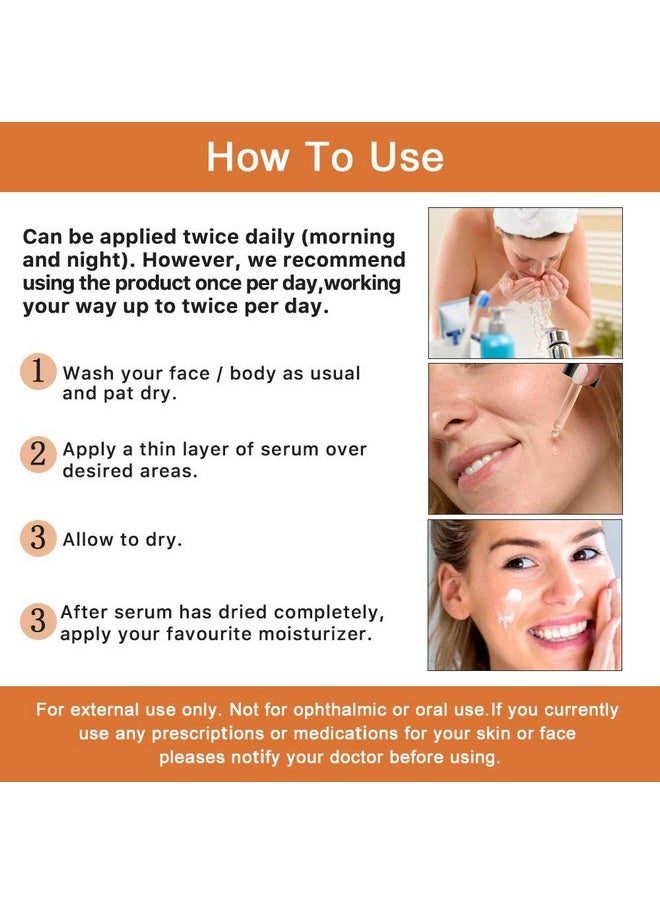 How To Use

Can be applied twice daily (morning and night). However, we recommend using the product once per day,working your way up to twice per day.

1 Wash your face / body as usual and pat dry.

2 Apply a thin layer of serum over desired areas.

3 Allow to dry.

3 After serum has dried completely, apply your favourite moisturizer.

For external use only. Not for ophthalmic or oral use.If you currently use any prescriptions or medications for your skin or face pleases notify your doctor before using.