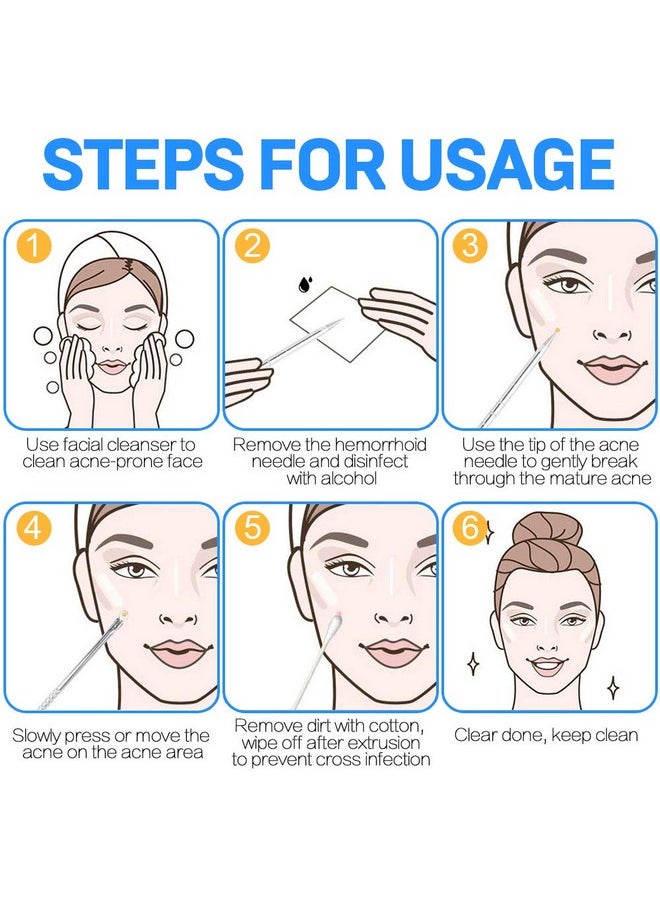 STEPS FOR USAGE

1

Use facial cleanser to clean acne-prone face

2

Remove the hemorrhoid needle and disinfect with alcohol

3

Use the tip of the acne needle to gently break through the mature acne

4

Slowly press or move the acne on the acne area

5

Remove dirt with cotton, wipe off after extrusion to prevent cross infection

6

Clear done, keep clean