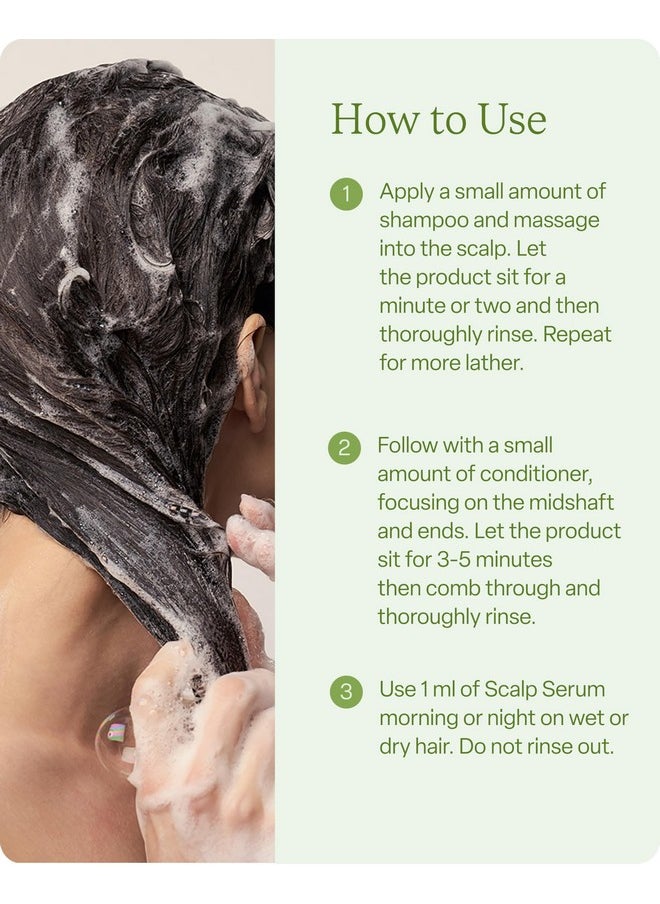 How to Use

1 Apply a small amount of shampoo and massage into the scalp. Let the product sit for a minute or two and then thoroughly rinse. Repeat for more lather.

2 Follow with a small amount of conditioner, focusing on the midshaft and ends. Let the product sit for 3-5 minutes then comb through and thoroughly rinse.

3 Use 1 ml of Scalp Serum morning or night on wet or dry hair. Do not rinse out.