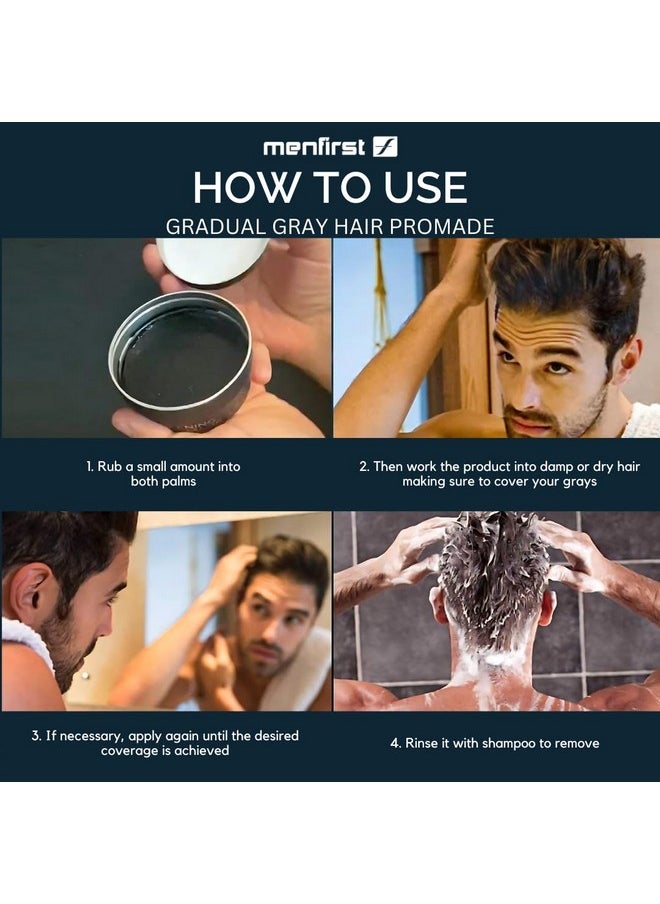 menfirst

HOW TO USE

GRADUAL GRAY HAIR PROMADE

1. Rub a small amount into both palms

2. Then work the product into damp or dry hair making sure to cover your grays

3. If necessary, apply again until the desired coverage is achieved

4. Rinse it with shampoo to remove