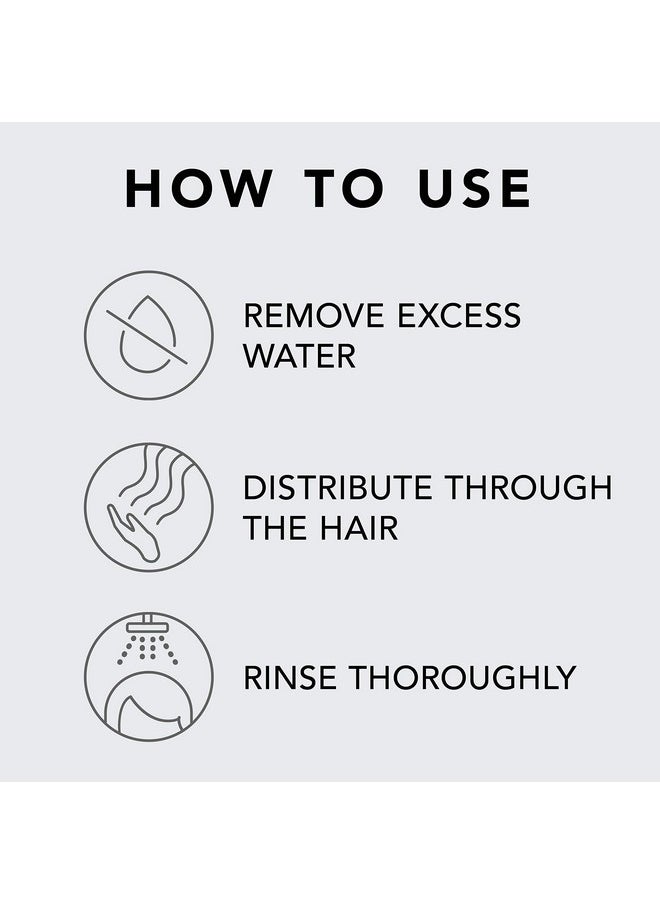 HOW TO USE

REMOVE EXCESS WATER

DISTRIBUTE THROUGH THE HAIR

RINSE THOROUGHLY