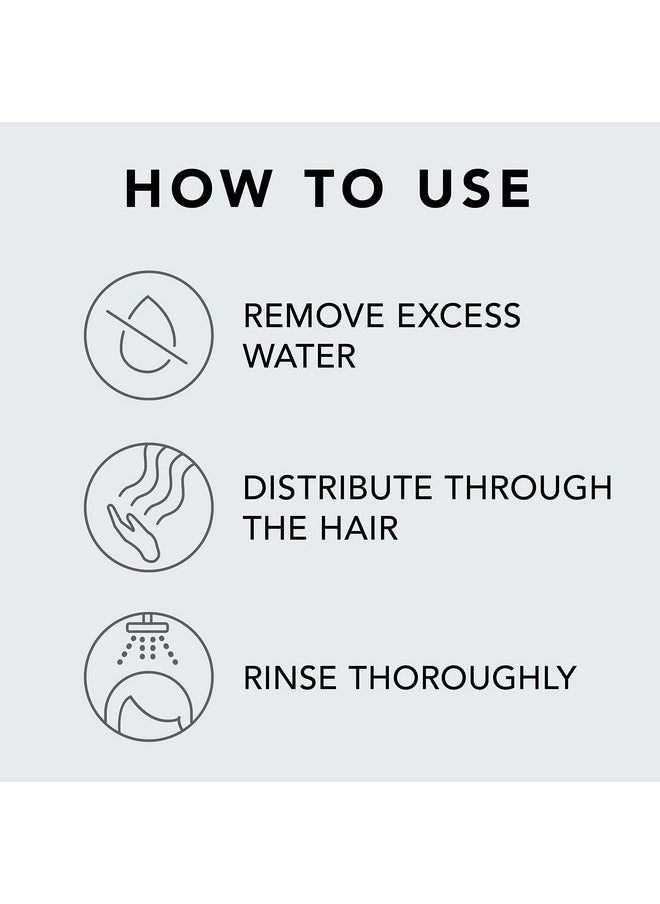 HOW TO USE

REMOVE EXCESS WATER

DISTRIBUTE THROUGH THE HAIR

RINSE THOROUGHLY