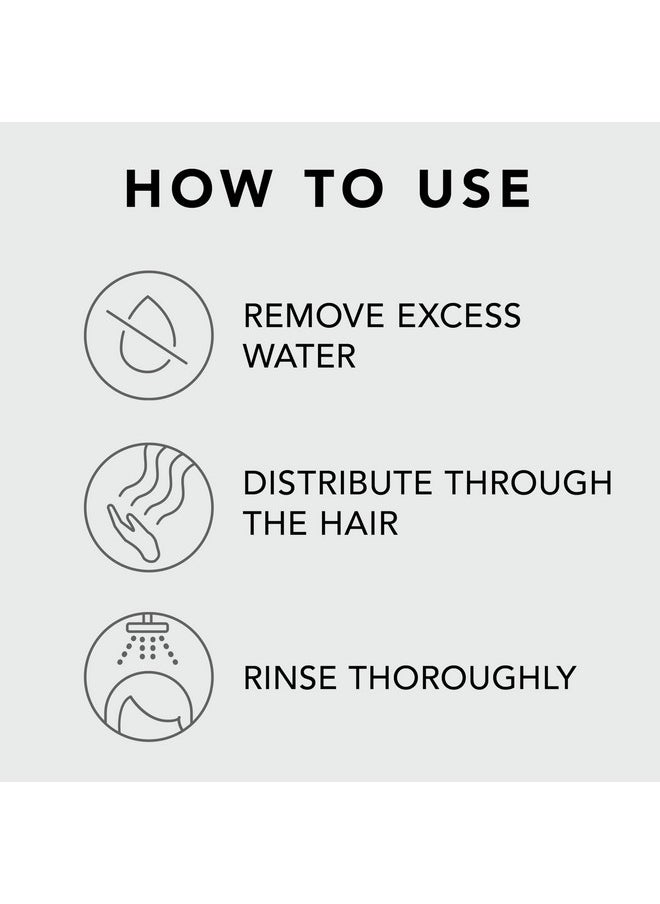 HOW TO USE

REMOVE EXCESS WATER

DISTRIBUTE THROUGH THE HAIR

RINSE THOROUGHLY