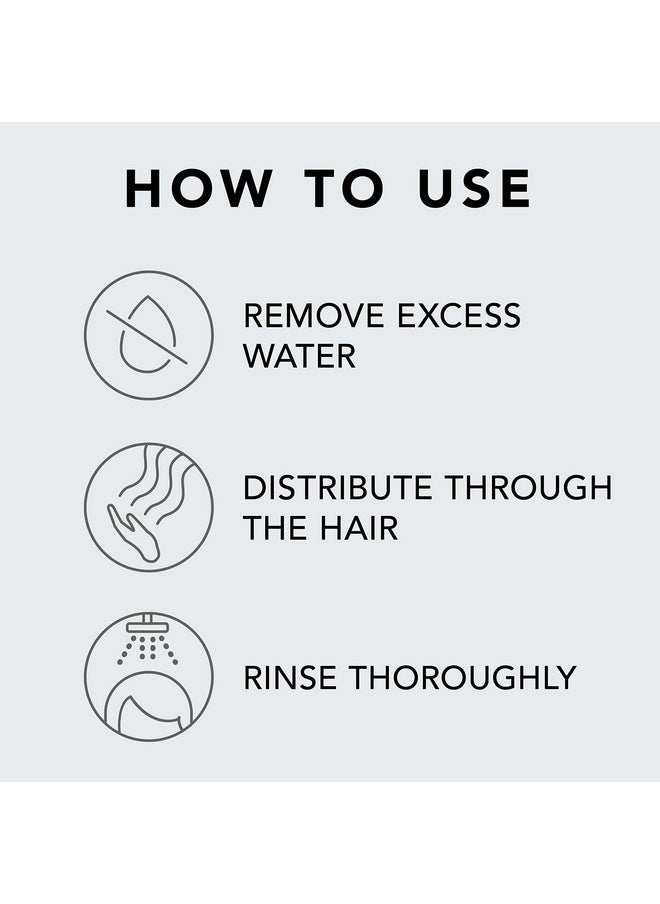 HOW TO USE

REMOVE EXCESS WATER

DISTRIBUTE THROUGH THE HAIR

RINSE THOROUGHLY