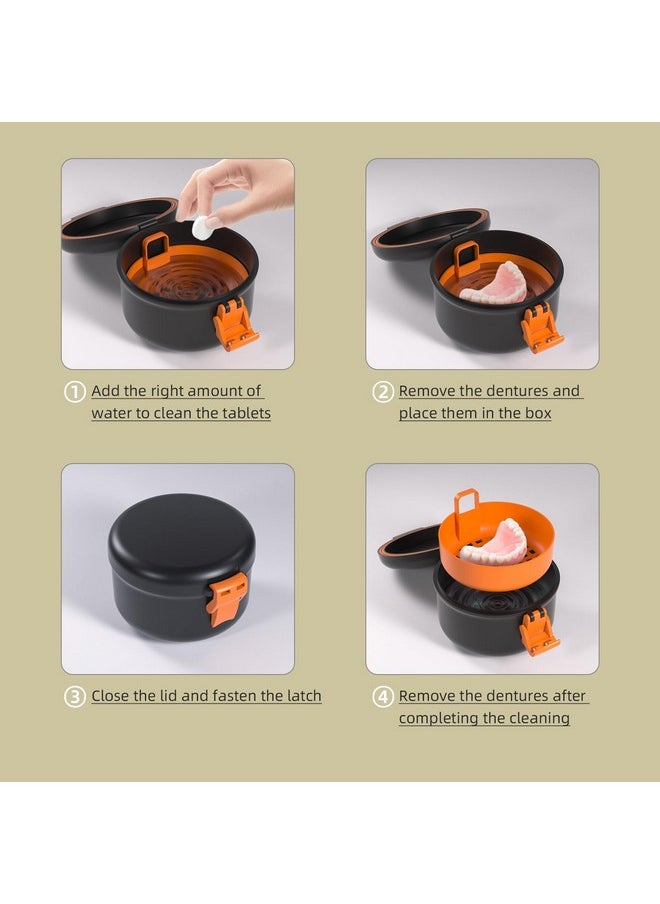 ① Add the right amount of water to clean the tablets

② Remove the dentures and place them in the box

③ Close the lid and fasten the latch

④ Remove the dentures after completing the cleaning