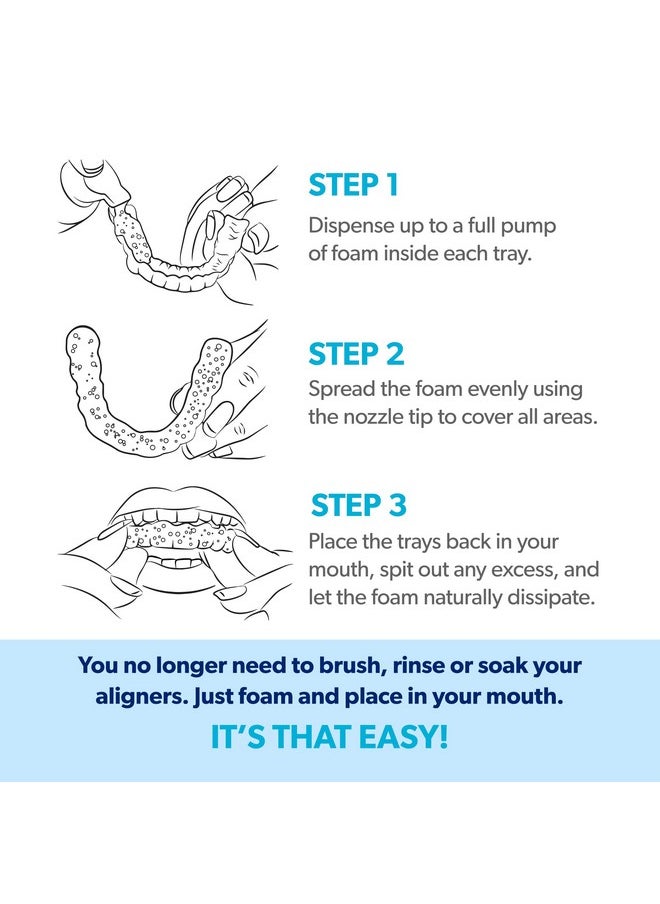 STEP 1
Dispense up to a full pump of foam inside each tray.

STEP 2
Spread the foam evenly using the nozzle tip to cover all areas.

STEP 3
Place the trays back in your mouth, spit out any excess, and let the foam naturally dissipate.

You no longer need to brush, rinse or soak your aligners. Just foam and place in your mouth.

IT'S THAT EASY!