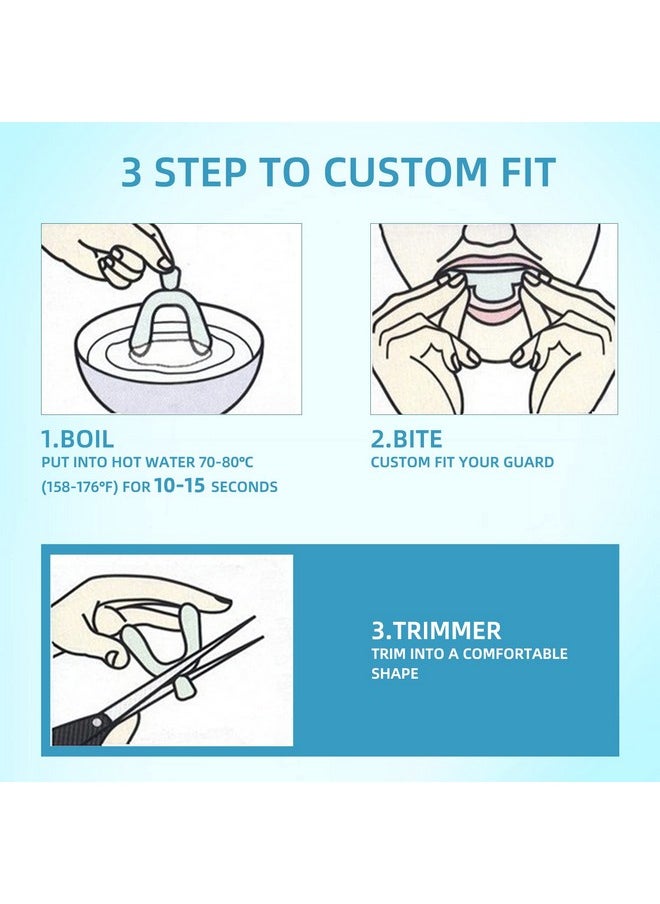 3 STEP TO CUSTOM FIT

1.BOIL
PUT INTO HOT WATER 70-80°C (158-176°F) FOR 10-15 SECONDS

2.BITE
CUSTOM FIT YOUR GUARD

3.TRIMMER
TRIM INTO A COMFORTABLE SHAPE