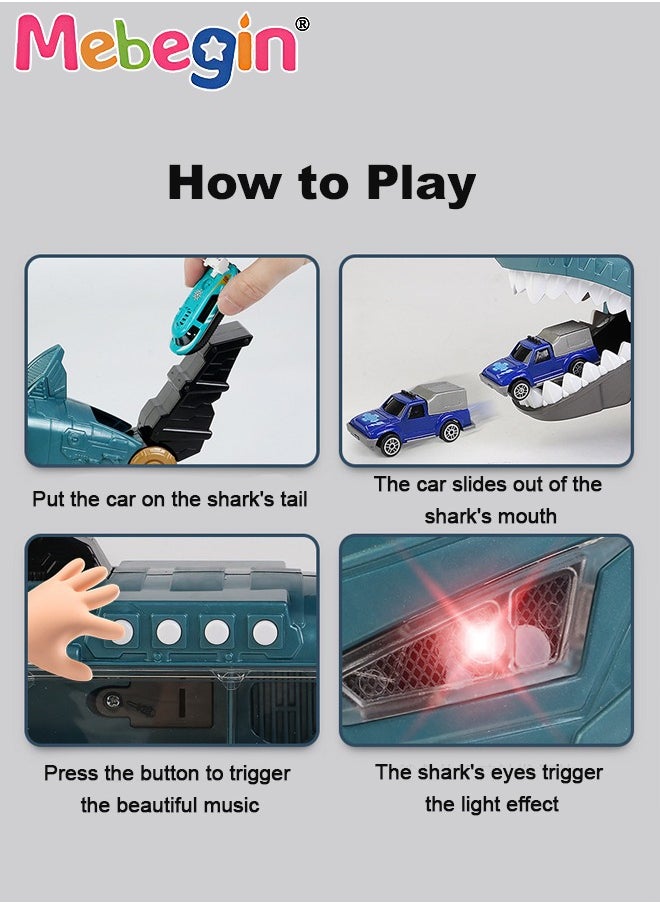 Mebegin®

How to Play

Put the car on the shark's tail

The car slides out of the shark's mouth

Press the button to trigger the beautiful music

The shark's eyes trigger the light effect