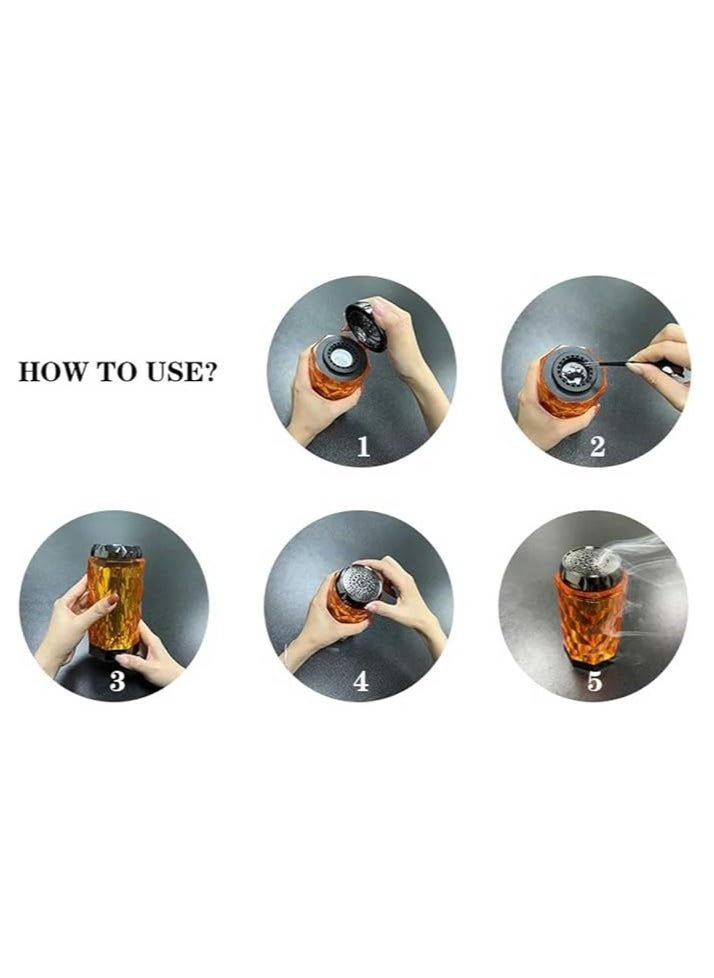 HOW TO USE?

1

2

3

4

5