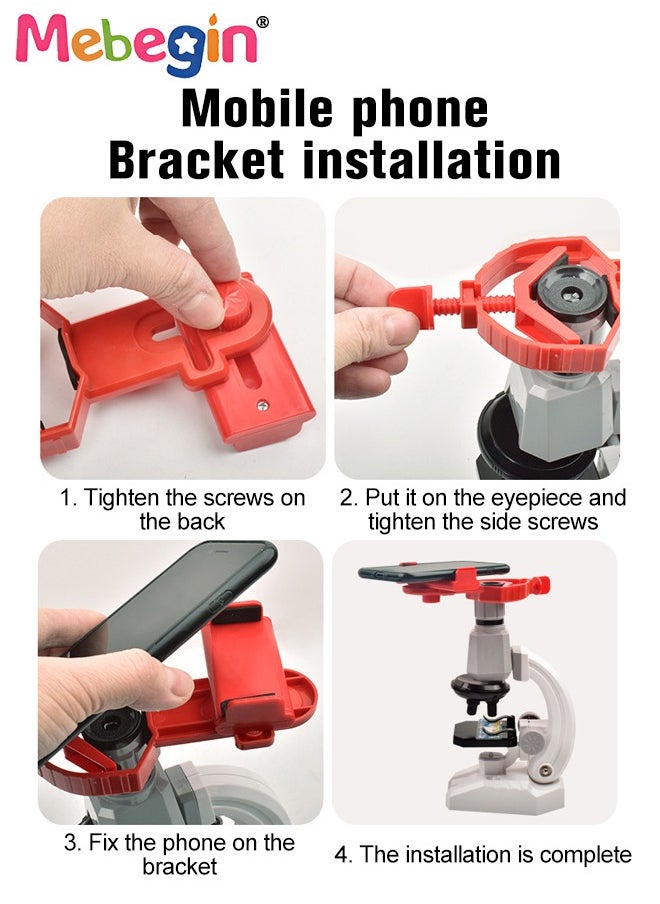 Mebegin®

Mobile phone Bracket installation

1. Tighten the screws on the back

2. Put it on the eyepiece and tighten the side screws

3. Fix the phone on the bracket

4. The installation is complete