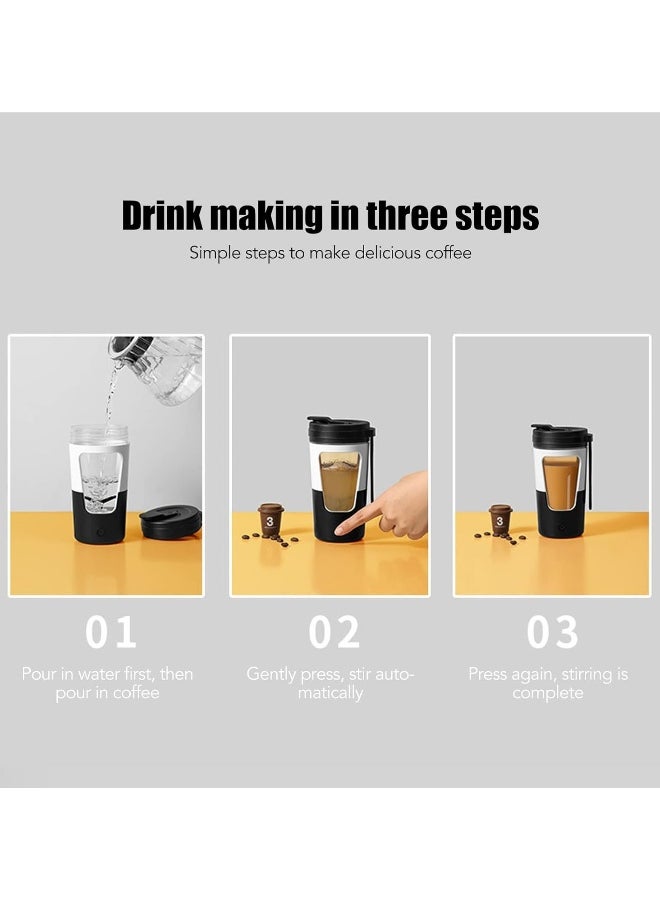 Drink making in three steps

Simple steps to make delicious coffee

3

3

01

Pour in water first, then pour in coffee

02

Gently press, stir automatically

03

Press again, stirring is complete