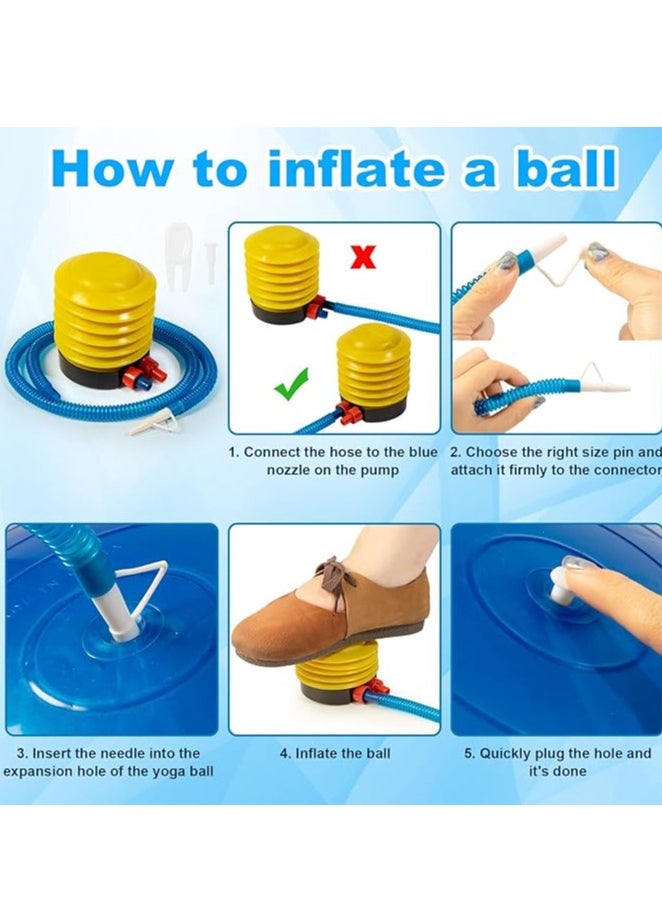 How to inflate a ball

1. Connect the hose to the blue nozzle on the pump

2. Choose the right size pin and attach it firmly to the connector

3. Insert the needle into the expansion hole of the yoga ball

4. Inflate the ball

5. Quickly plug the hole and it's done