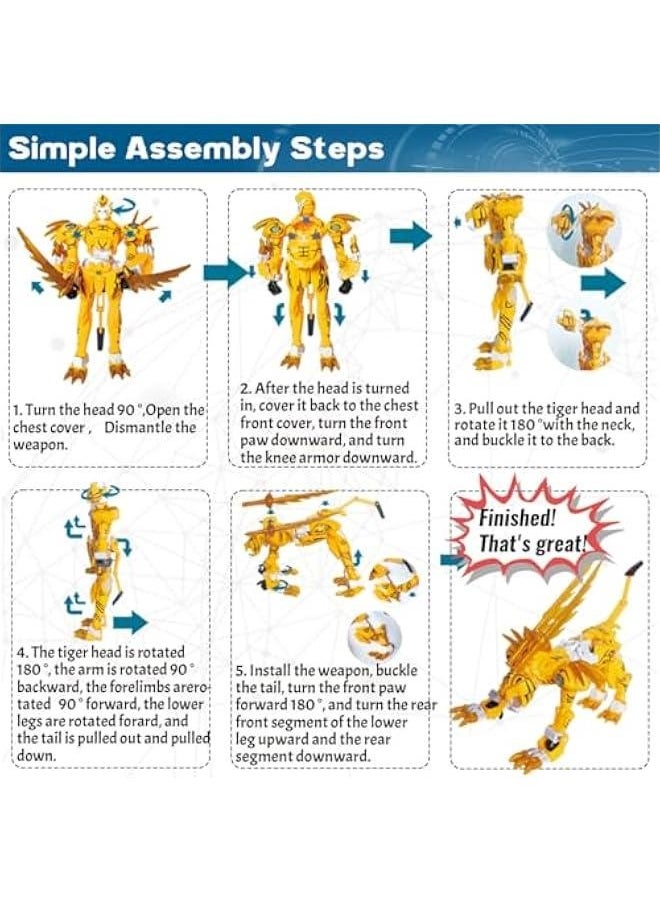 Simple Assembly Steps

1. Turn the head 90 °,Open the chest cover , Dismantle the weapon.

2. After the head is turned in, cover it back to the chest front cover, turn the front paw downward, and turn the knee armor downward.

3. Pull out the tiger head and rotate it 180 °with the neck, and buckle it to the back.

4. The tiger head is rotated 180 °, the arm is rotated 90 ° backward, the forelimbs arerotated 90 ° forward, the lower legs are rotated forard, and the tail is pulled out and pulled down.

5. Install the weapon, buckle the tail, turn the front paw forward 180 °, and turn the rear front segment of the lower leg upward and the rear segment downward.

Finished! That's great!