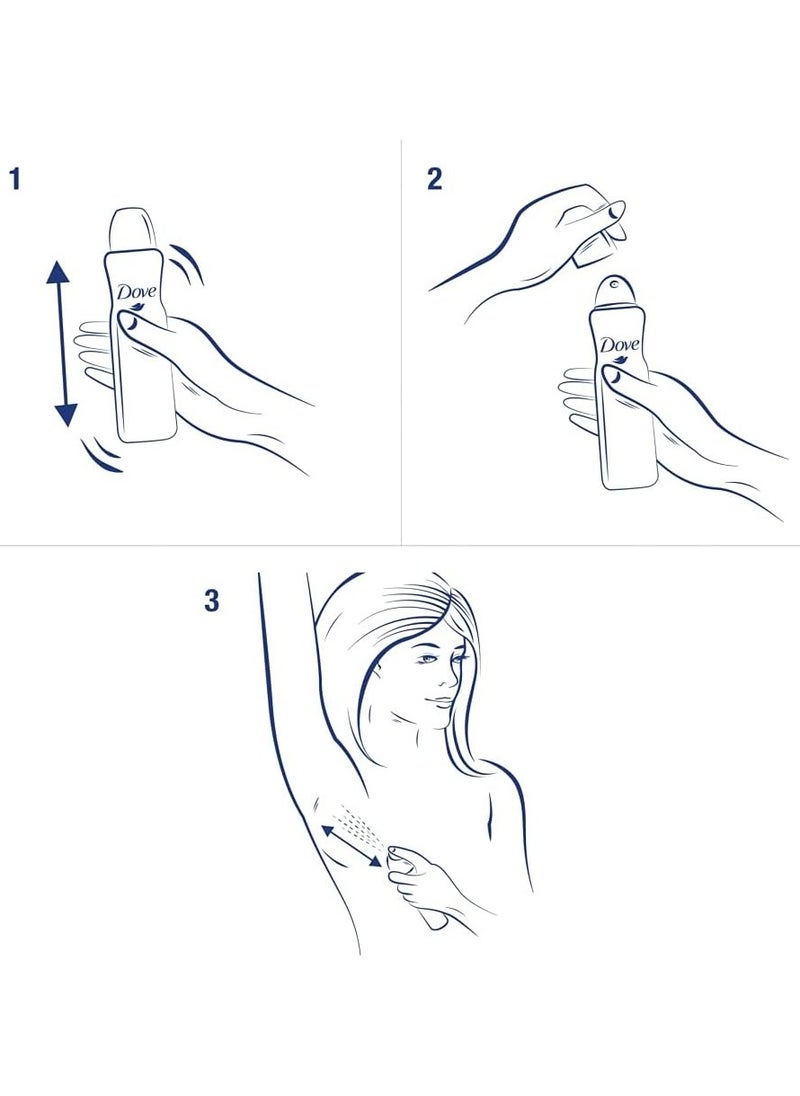 1

Dove

2

Dove

3