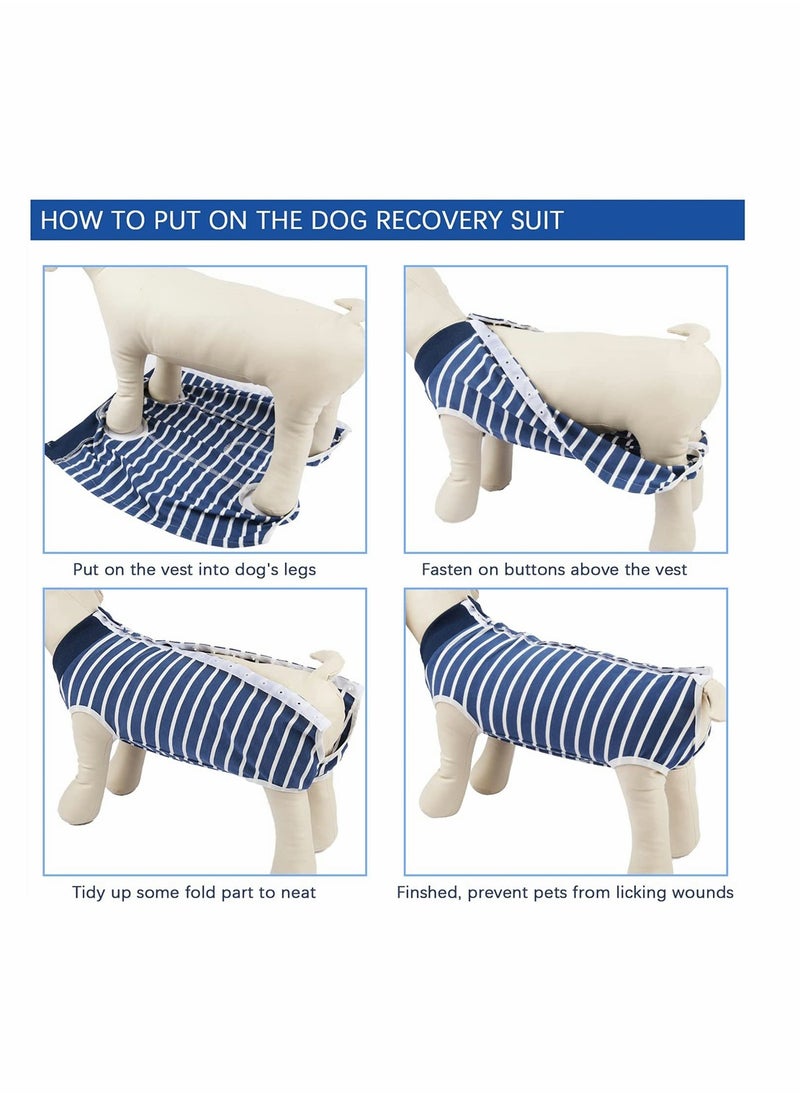 HOW TO PUT ON THE DOG RECOVERY SUIT

Put on the vest into dog's legs

Fasten on buttons above the vest

Tidy up some fold part to neat

Finshed, prevent pets from licking wounds