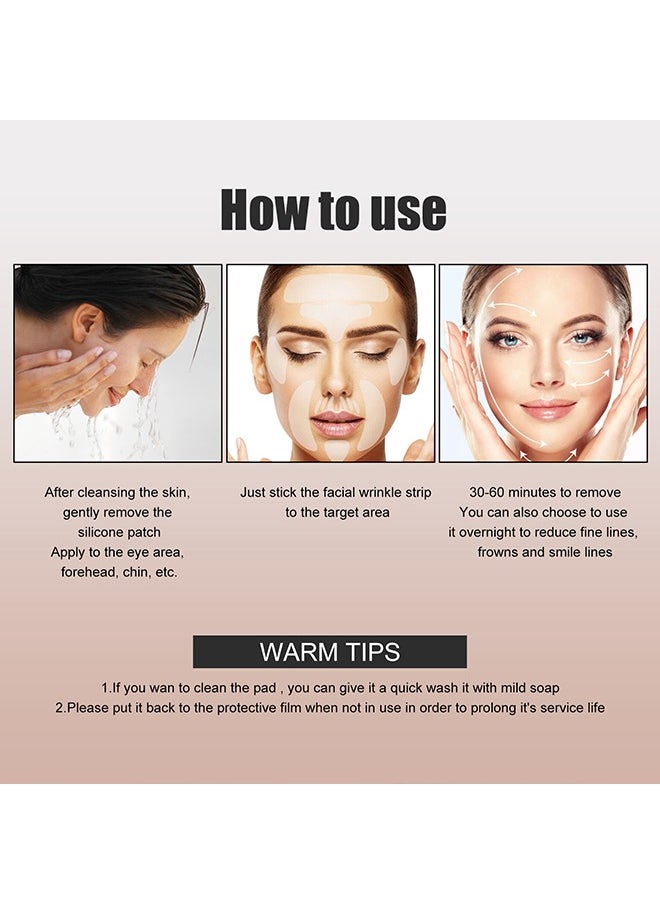 How to use

After cleansing the skin, gently remove the silicone patch
Apply to the eye area, forehead, chin, etc.

Just stick the facial wrinkle strip to the target area

30-60 minutes to remove
You can also choose to use it overnight to reduce fine lines, frowns and smile lines

WARM TIPS

1.If you wan to clean the pad , you can give it a quick wash it with mild soap
2.Please put it back to the protective film when not in use in order to prolong it's service life