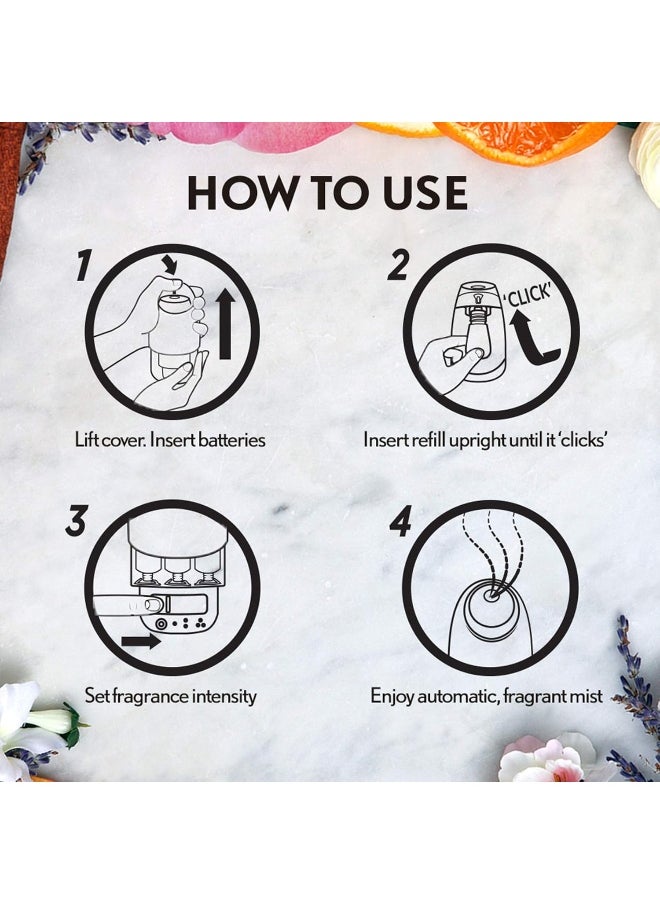 HOW TO USE

1

Lift cover. Insert batteries

2

'CLICK'

Insert refill upright until it 'clicks'

3

Set fragrance intensity

4

Enjoy automatic, fragrant mist