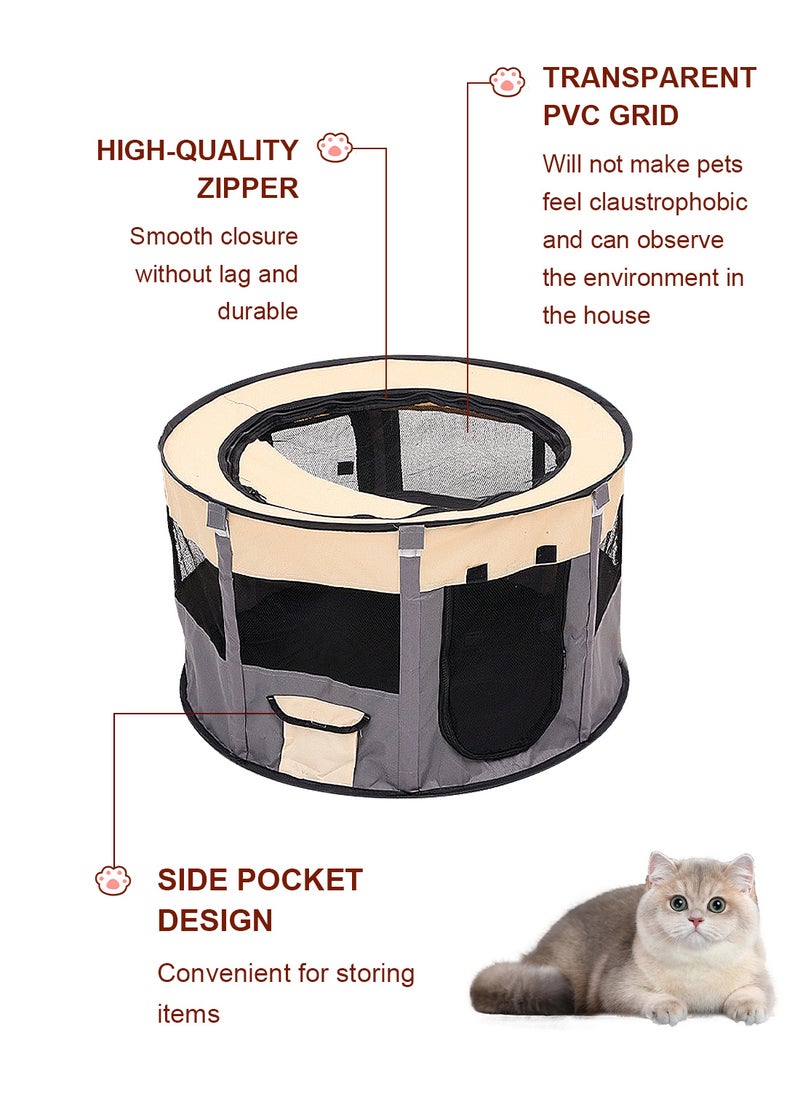 HIGH-QUALITY ZIPPER

Smooth closure without lag and durable

TRANSPARENT PVC GRID

Will not make pets feel claustrophobic and can observe the environment in the house

SIDE POCKET DESIGN

Convenient for storing items