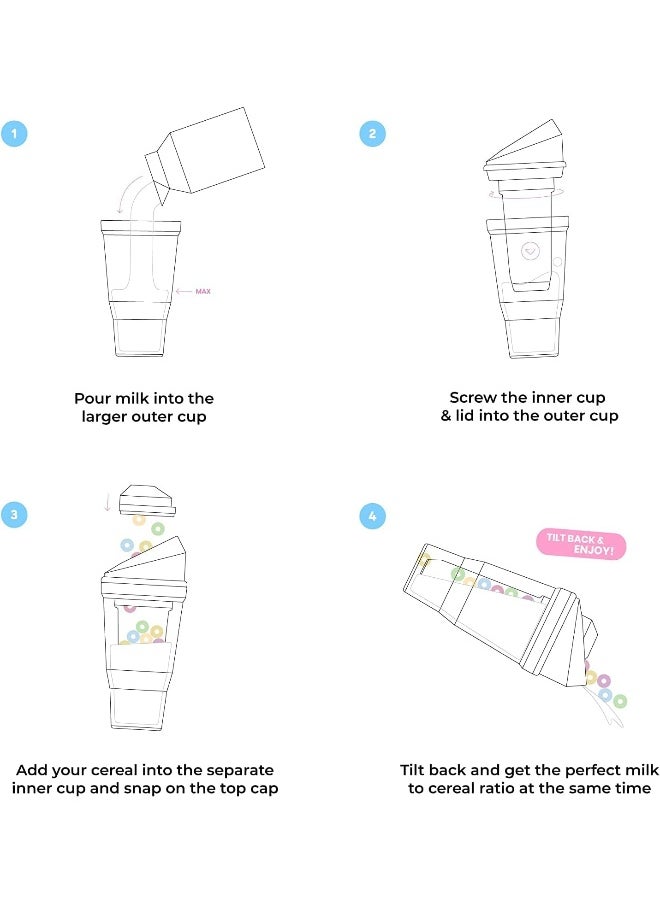 1

MAX

Pour milk into the larger outer cup

2

Screw the inner cup & lid into the outer cup

3

Add your cereal into the separate inner cup and snap on the top cap

4

TILT BACK & ENJOY!

Tilt back and get the perfect milk to cereal ratio at the same time