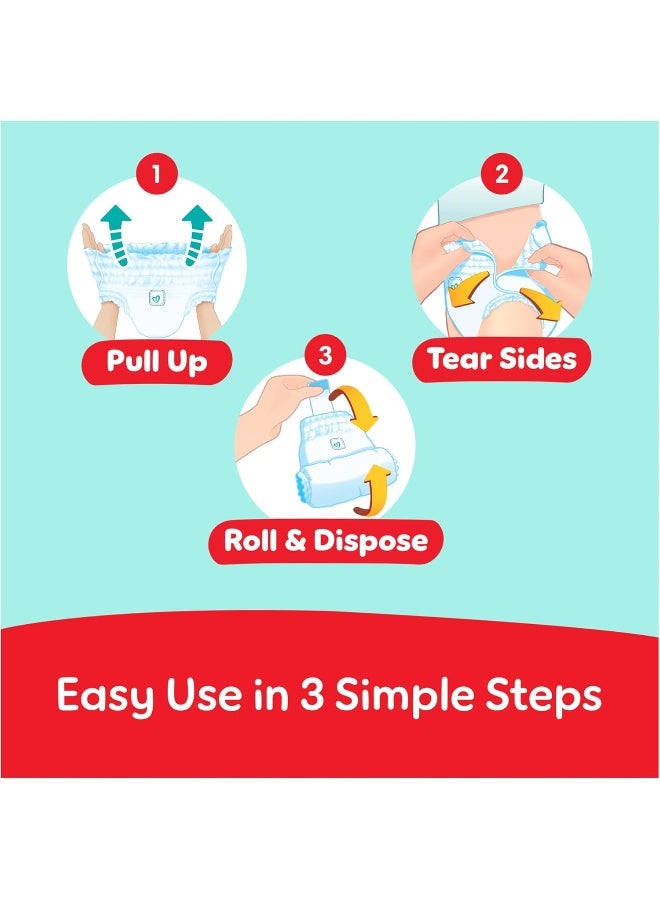 1

Pull Up

2

Tear Sides

3

Roll & Dispose

Easy Use in 3 Simple Steps