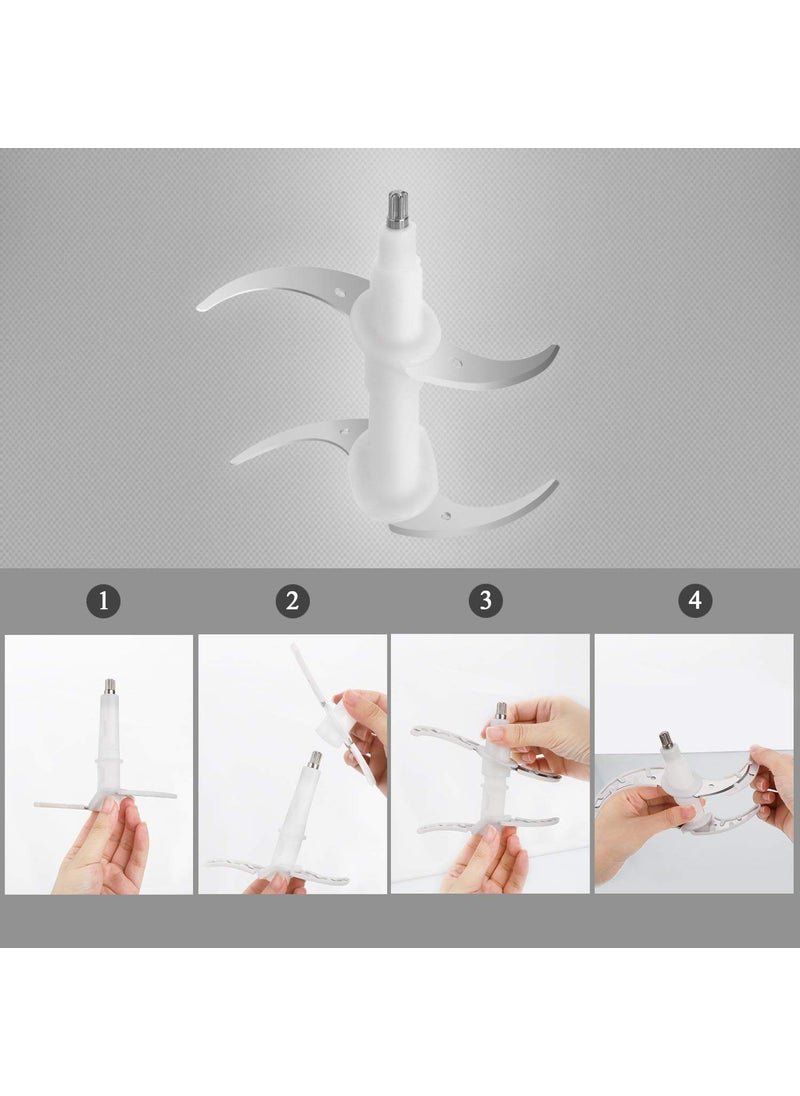 1

2

3

4