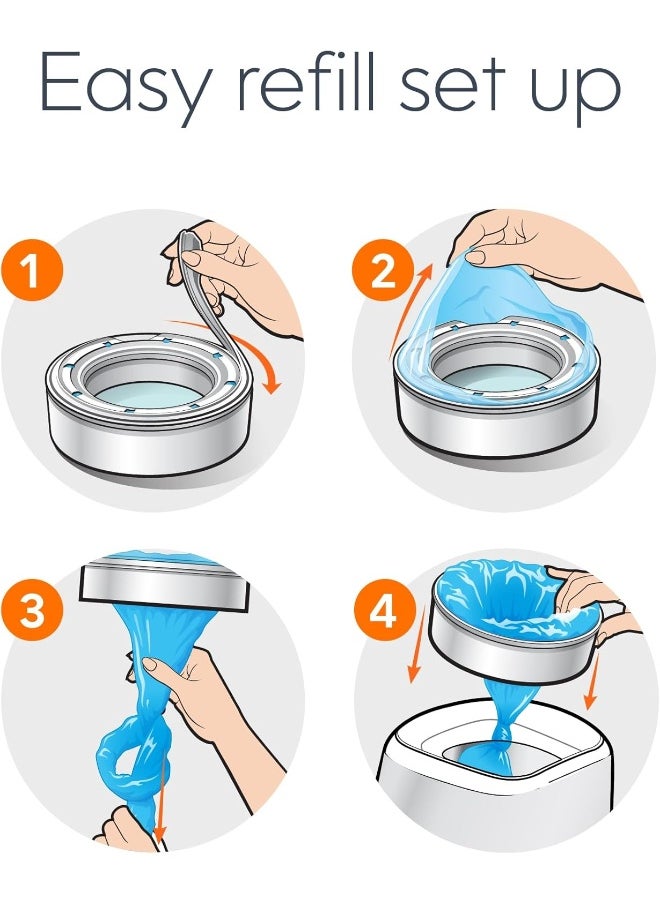 Easy refill set up

1

2

3

4