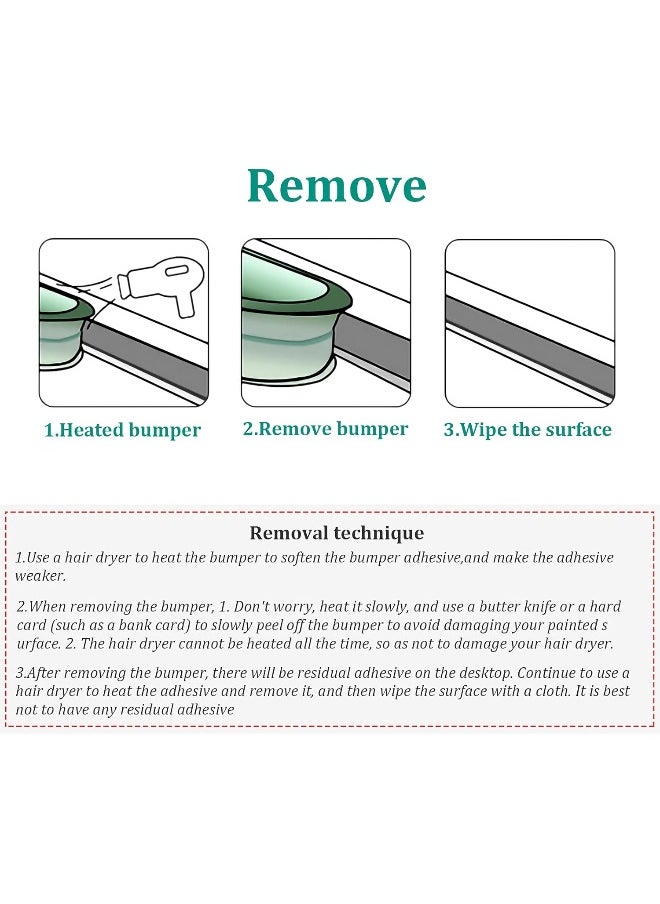 Remove

1.Heated bumper

2.Remove bumper

3.Wipe the surface

Removal technique

1.Use a hair dryer to heat the bumper to soften the bumper adhesive,and make the adhesive weaker.

2.When removing the bumper, 1. Don't worry, heat it slowly, and use a butter knife or a hard card (such as a bank card) to slowly peel off the bumper to avoid damaging your painted s urface. 2. The hair dryer cannot be heated all the time, so as not to damage your hair dryer.

3.After removing the bumper, there will be residual adhesive on the desktop. Continue to use a hair dryer to heat the adhesive and remove it, and then wipe the surface with a cloth. It is best not to have any residual adhesive