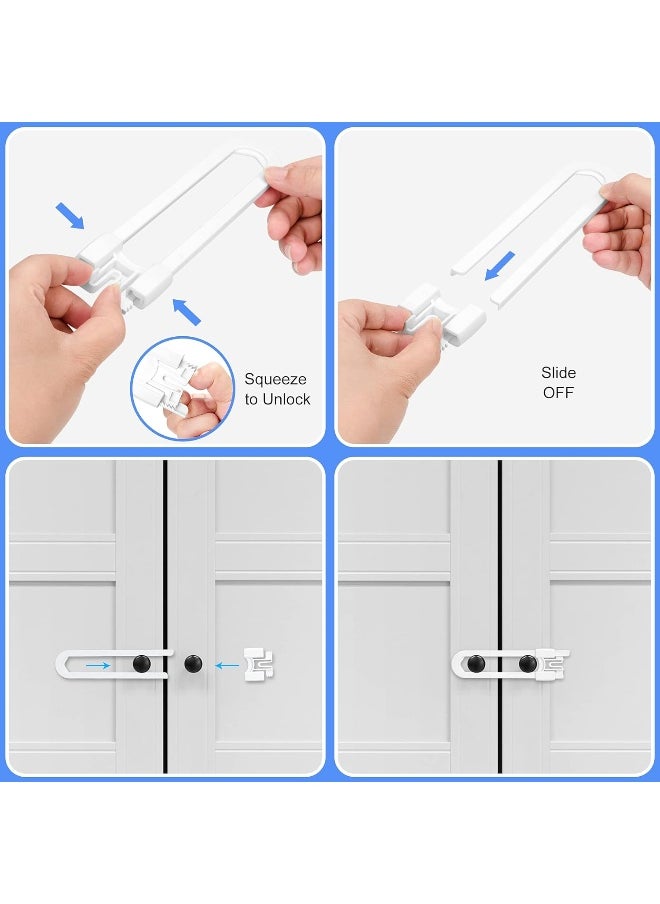 Squeeze to Unlock

Slide OFF