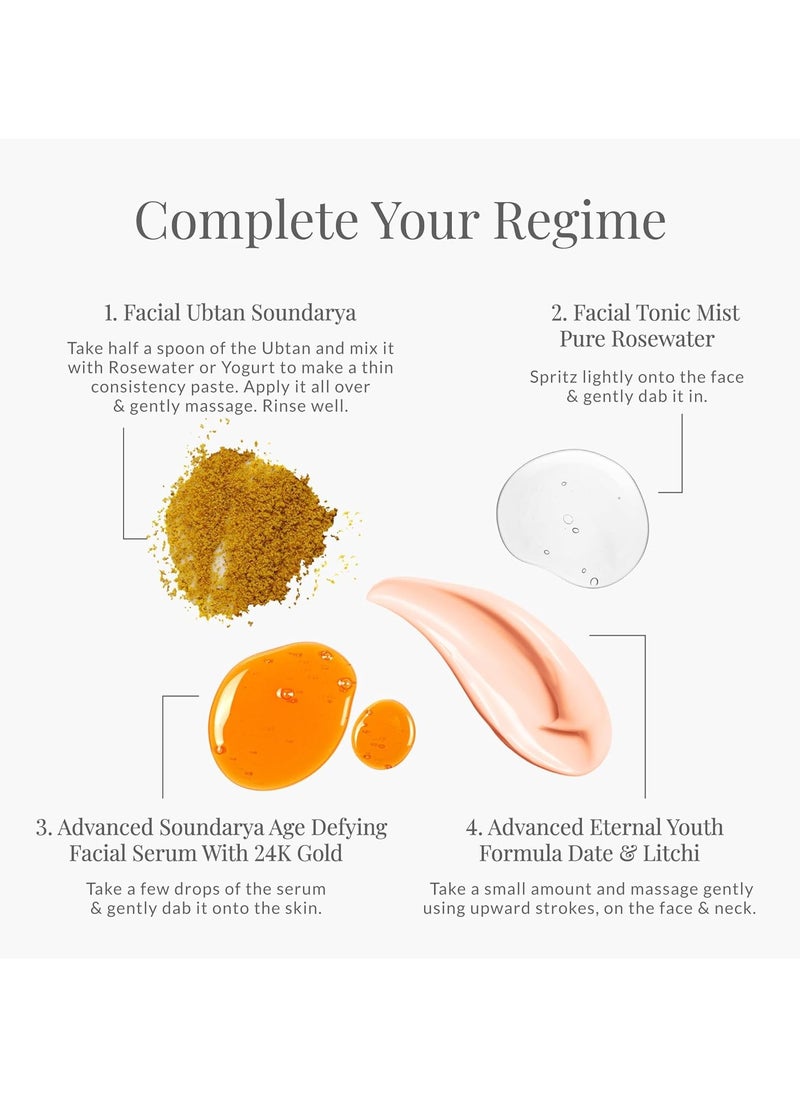 Complete Your Regime

1. Facial Ubtan Soundarya

Take half a spoon of the Ubtan and mix it with Rosewater or Yogurt to make a thin consistency paste. Apply it all over & gently massage. Rinse well.

2. Facial Tonic Mist Pure Rosewater

Spritz lightly onto the face & gently dab it in.

3. Advanced Soundarya Age Defying Facial Serum With 24K Gold

Take a few drops of the serum & gently dab it onto the skin.

4. Advanced Eternal Youth Formula Date & Litchi

Take a small amount and massage gently using upward strokes, on the face & neck.