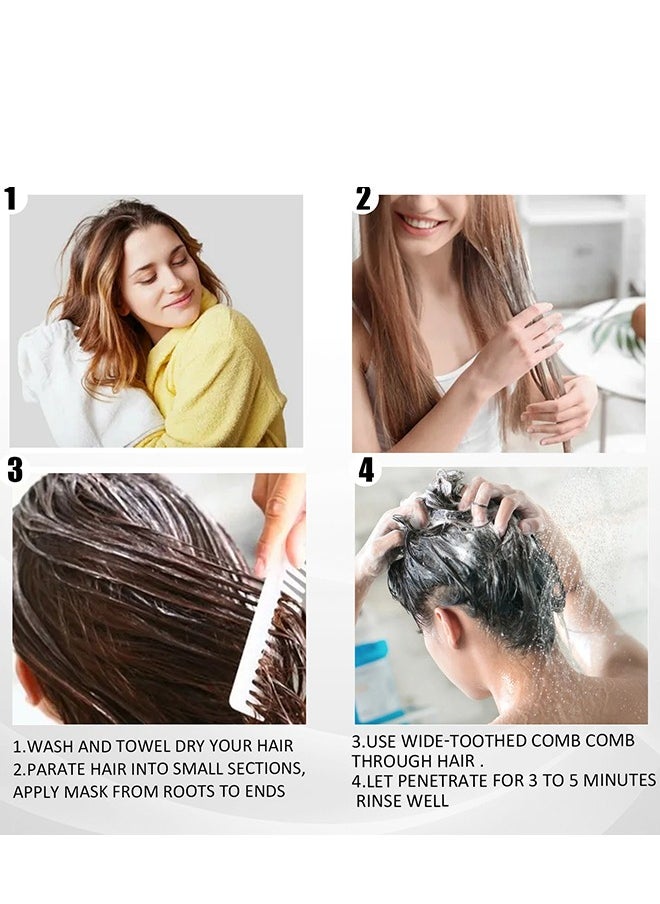 1

2

3

4

1.WASH AND TOWEL DRY YOUR HAIR
2.PARATE HAIR INTO SMALL SECTIONS, APPLY MASK FROM ROOTS TO ENDS

3.USE WIDE-TOOTHED COMB COMB THROUGH HAIR .
4.LET PENETRATE FOR 3 TO 5 MINUTES RINSE WELL