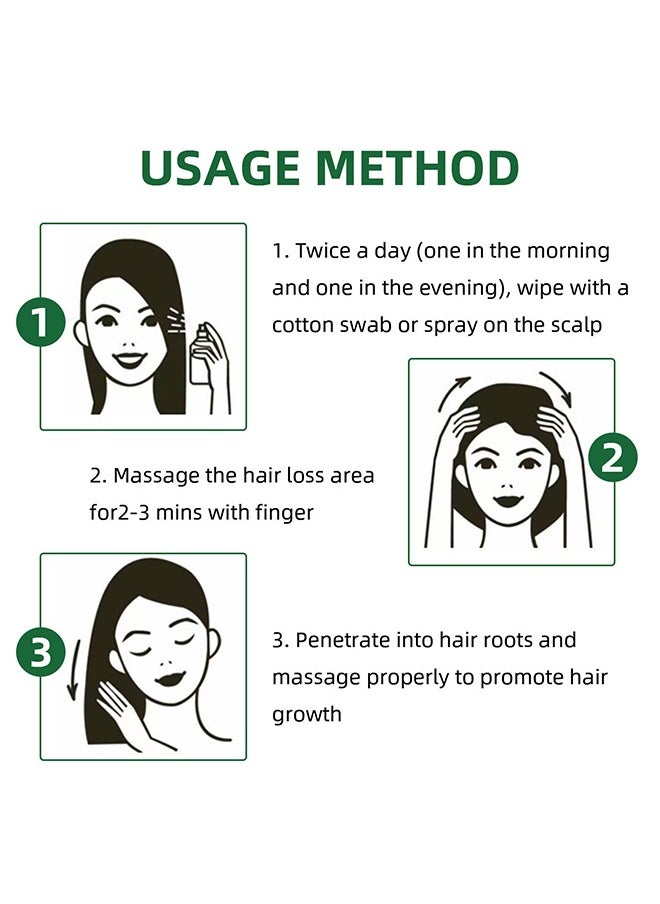 USAGE METHOD

1

1. Twice a day (one in the morning and one in the evening), wipe with a cotton swab or spray on the scalp

2

2. Massage the hair loss area for2-3 mins with finger

3

3. Penetrate into hair roots and massage properly to promote hair growth