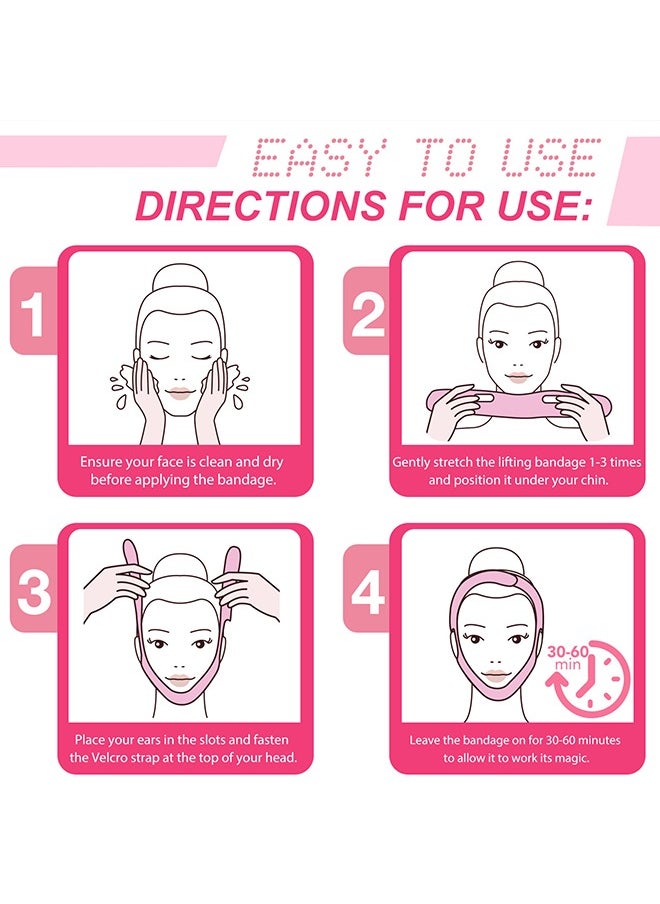 EASY TO USE

DIRECTIONS FOR USE:

1

Ensure your face is clean and dry before applying the bandage.

2

Gently stretch the lifting bandage 1-3 times and position it under your chin.

3

Place your ears in the slots and fasten the Velcro strap at the top of your head.

4

30-60 min

Leave the bandage on for 30-60 minutes to allow it to work its magic.