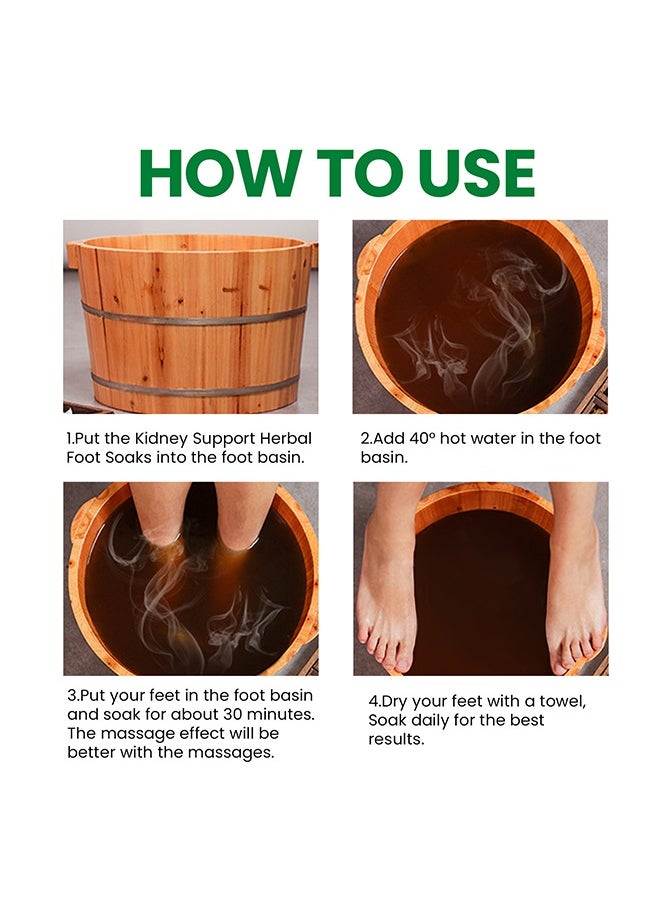 HOW TO USE

1.Put the Kidney Support Herbal Foot Soaks into the foot basin.

2.Add 40° hot water in the foot basin.

3.Put your feet in the foot basin and soak for about 30 minutes. The massage effect will be better with the massages.

4.Dry your feet with a towel, Soak daily for the best results.