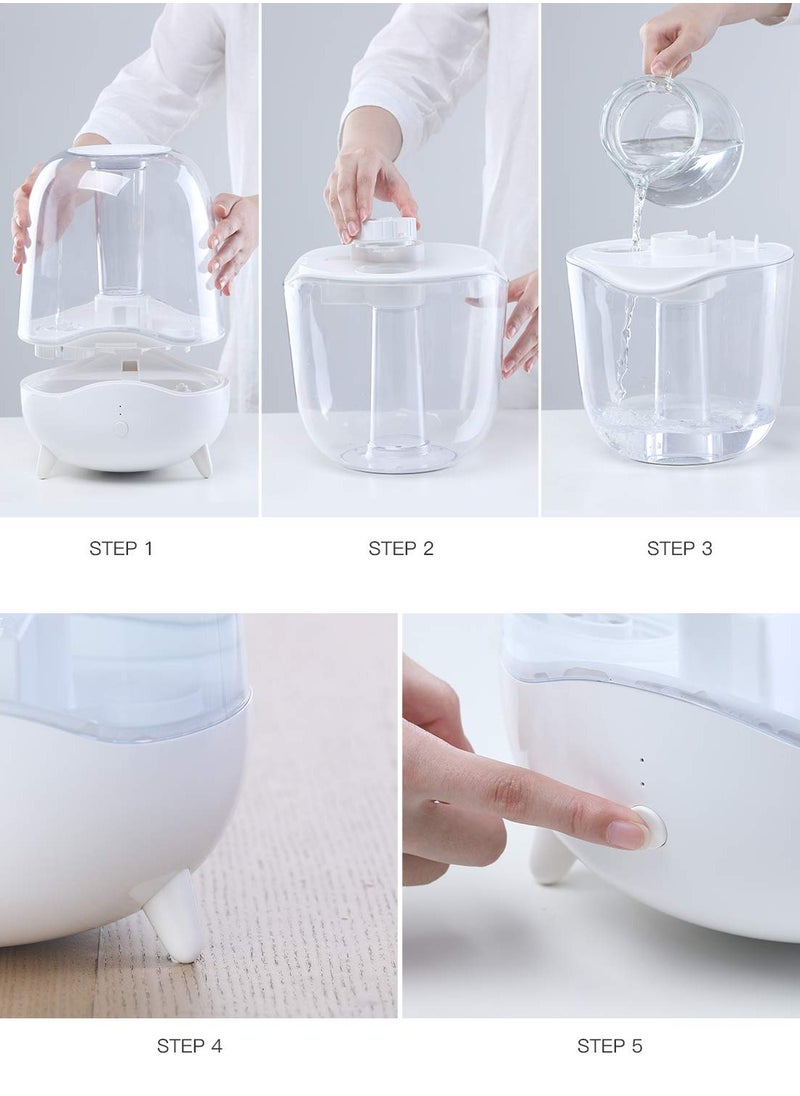 STEP 1

STEP 2

STEP 3

STEP 4

STEP 5