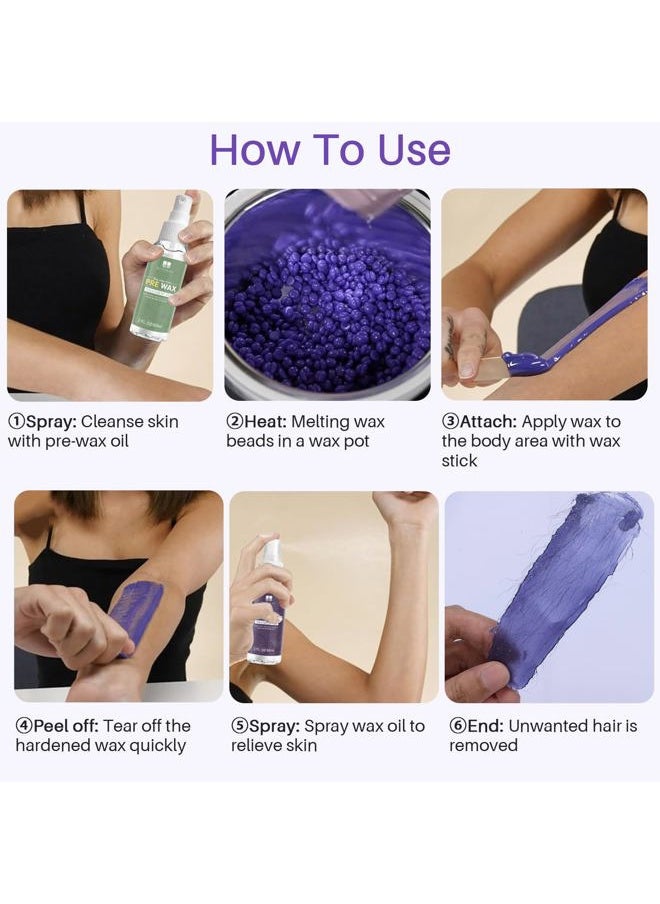 How To Use

PRE WAX

①Spray: Cleanse skin with pre-wax oil

②Heat: Melting wax beads in a wax pot

③Attach: Apply wax to the body area with wax stick

④Peel off: Tear off the hardened wax quickly

⑤Spray: Spray wax oil to relieve skin

⑥End: Unwanted hair is removed