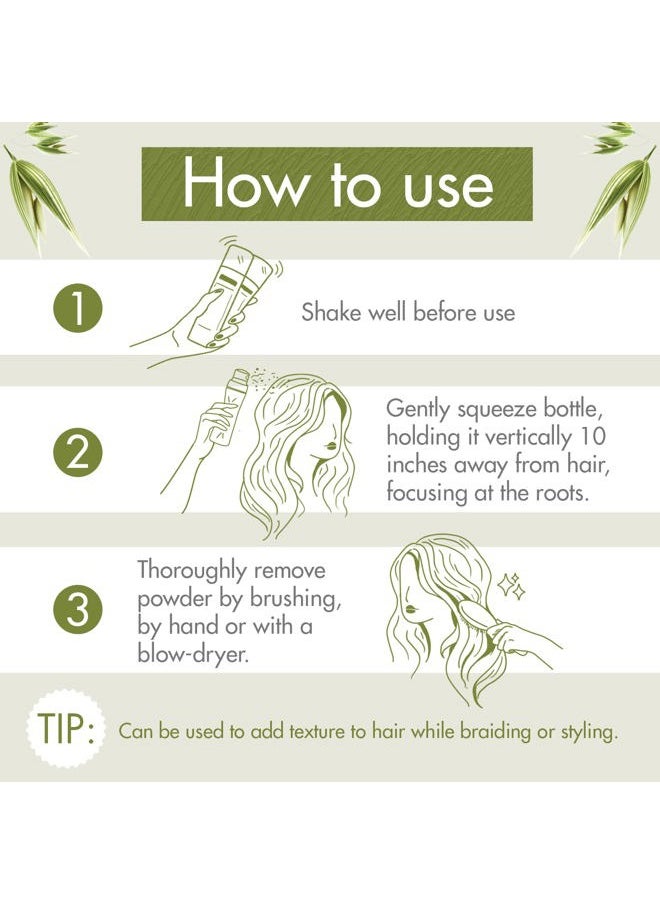 How to use

1

Shake well before use

2

Gently squeeze bottle, holding it vertically 10 inches away from hair, focusing at the roots.

3

Thoroughly remove powder by brushing, by hand or with a blow-dryer.

TIP: Can be used to add texture to hair while braiding or styling.